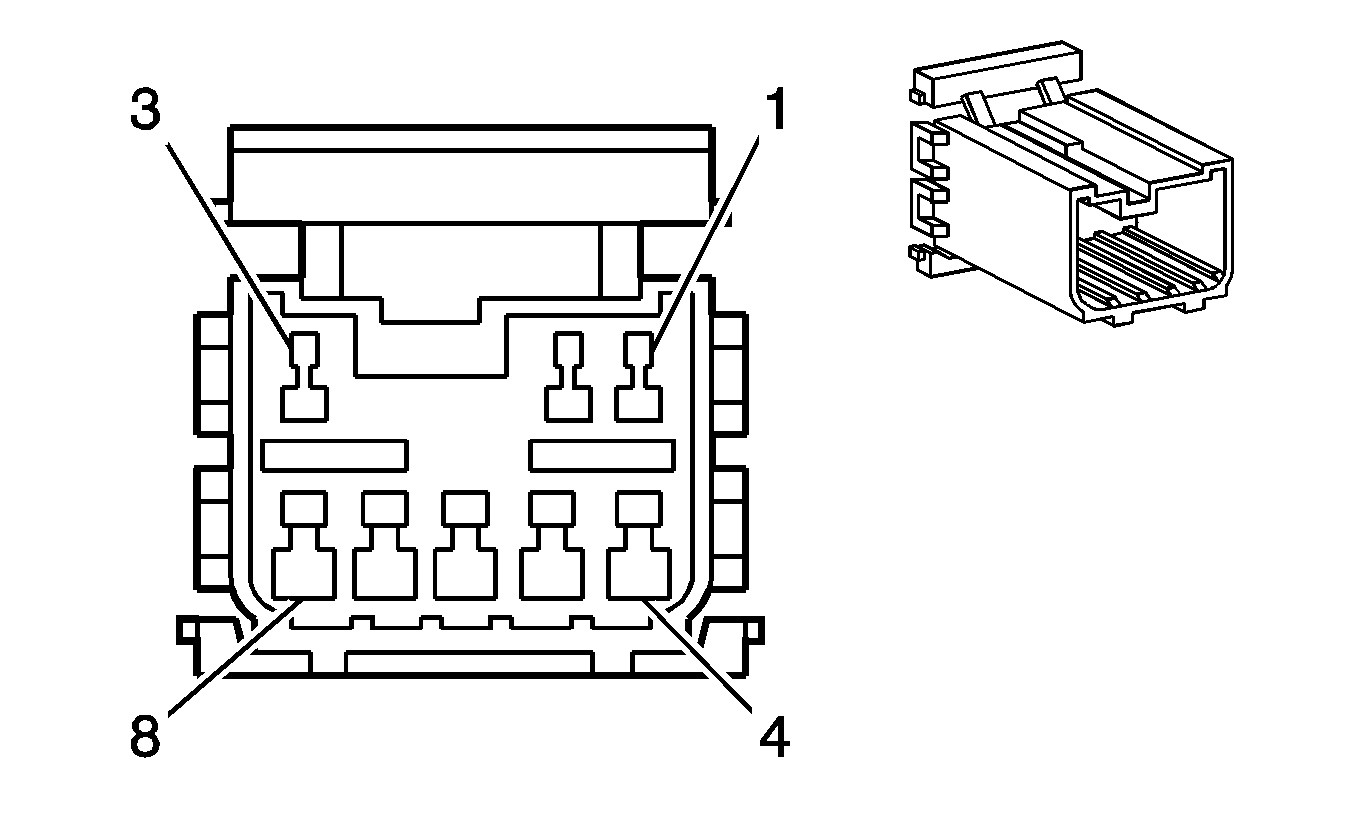 3
1
8
4