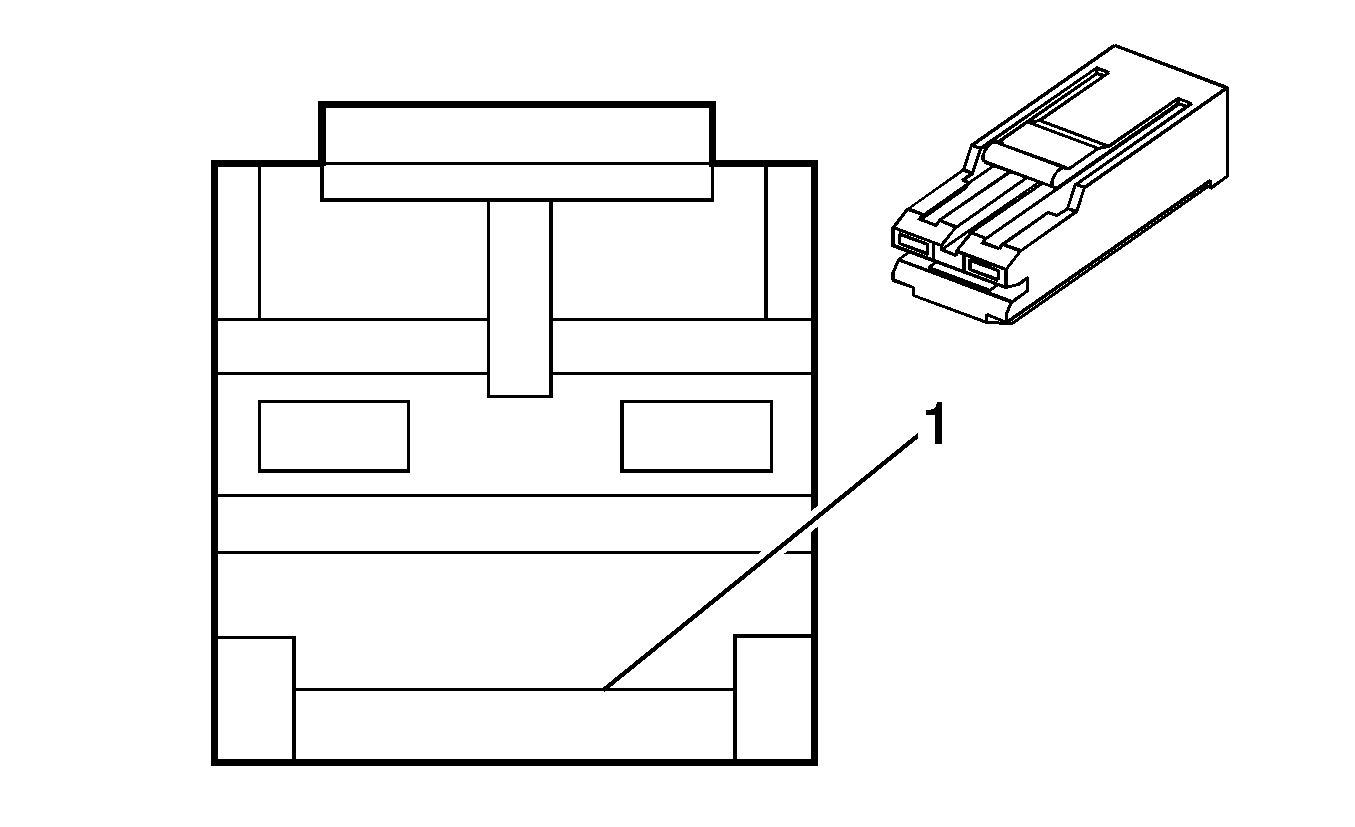 1