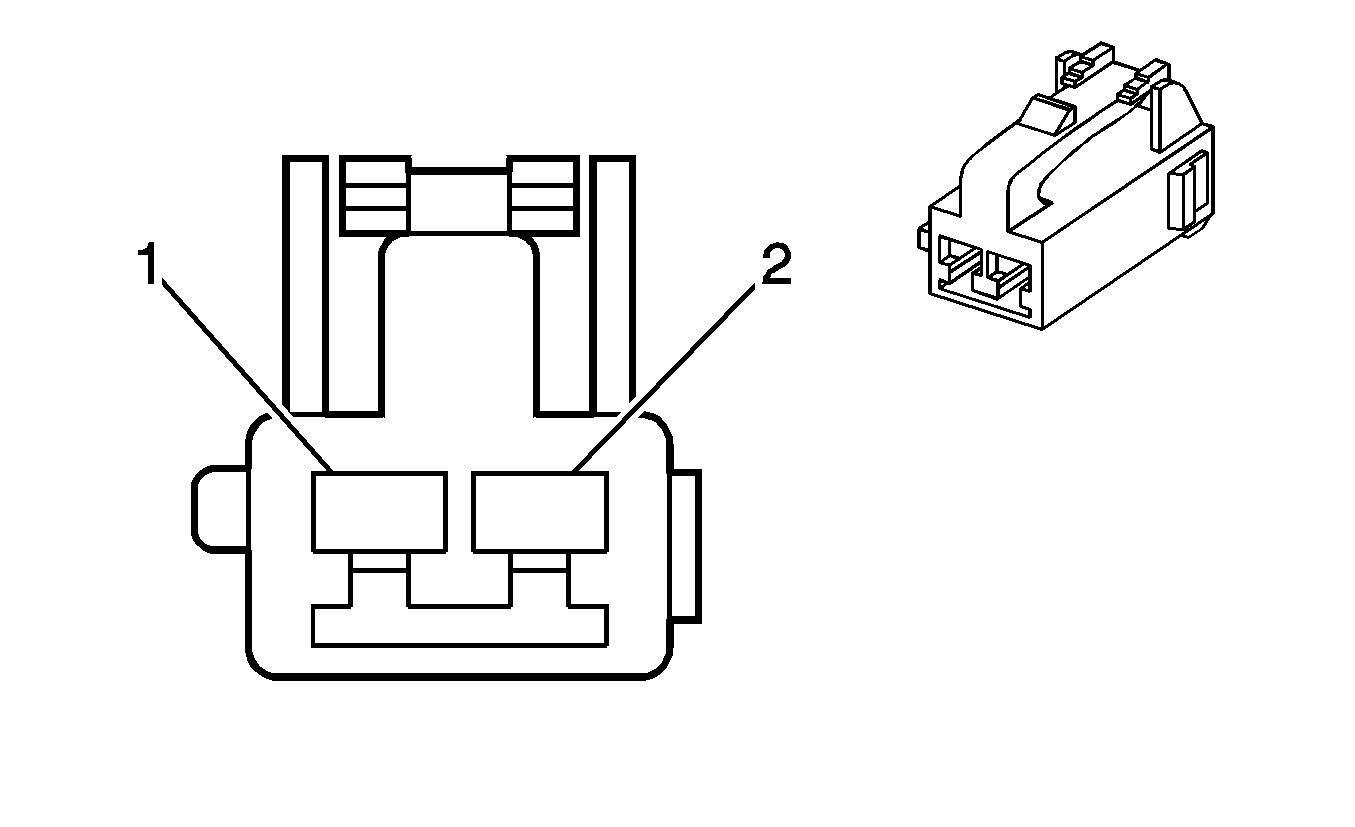 1
2