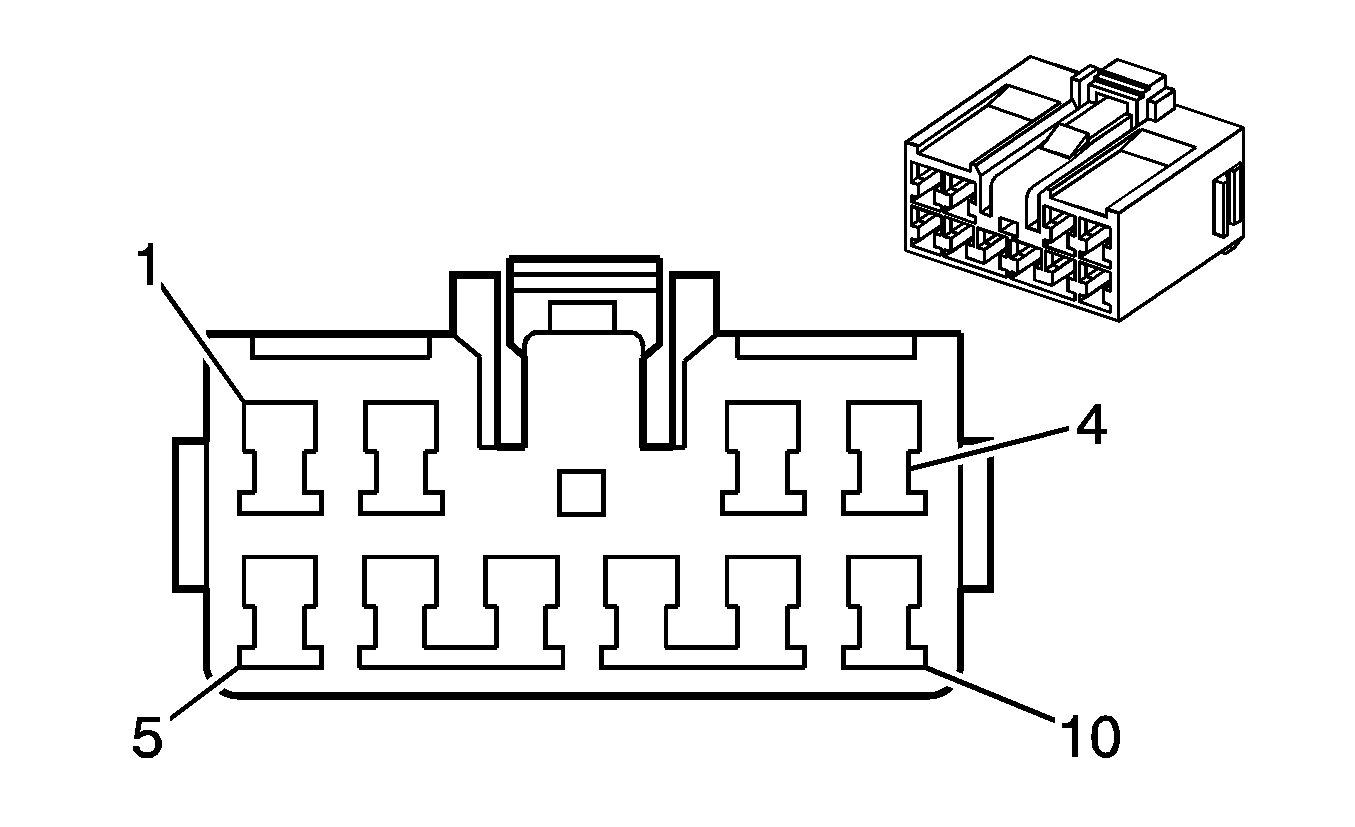 1
4
5
10