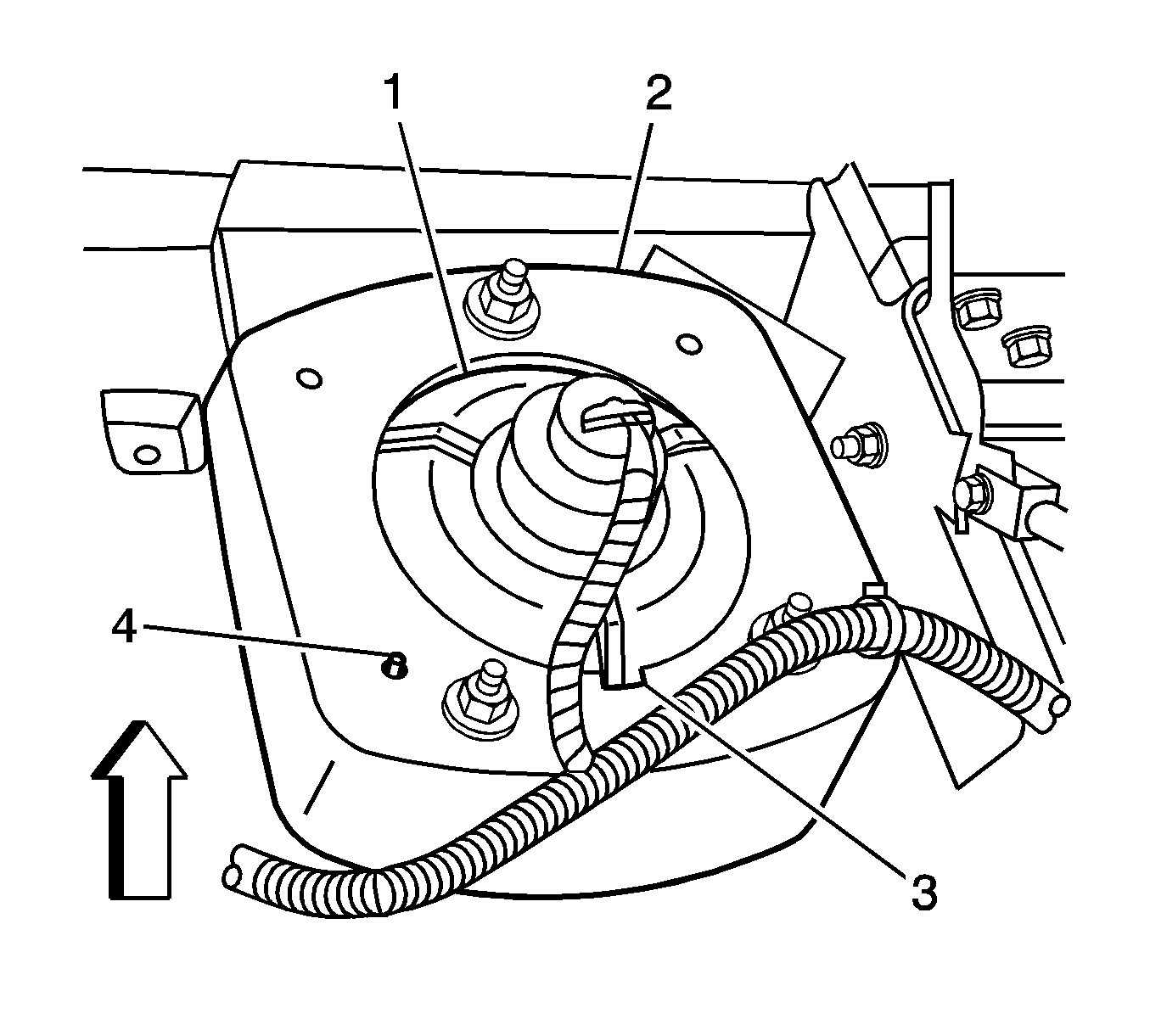 1
2
4
3