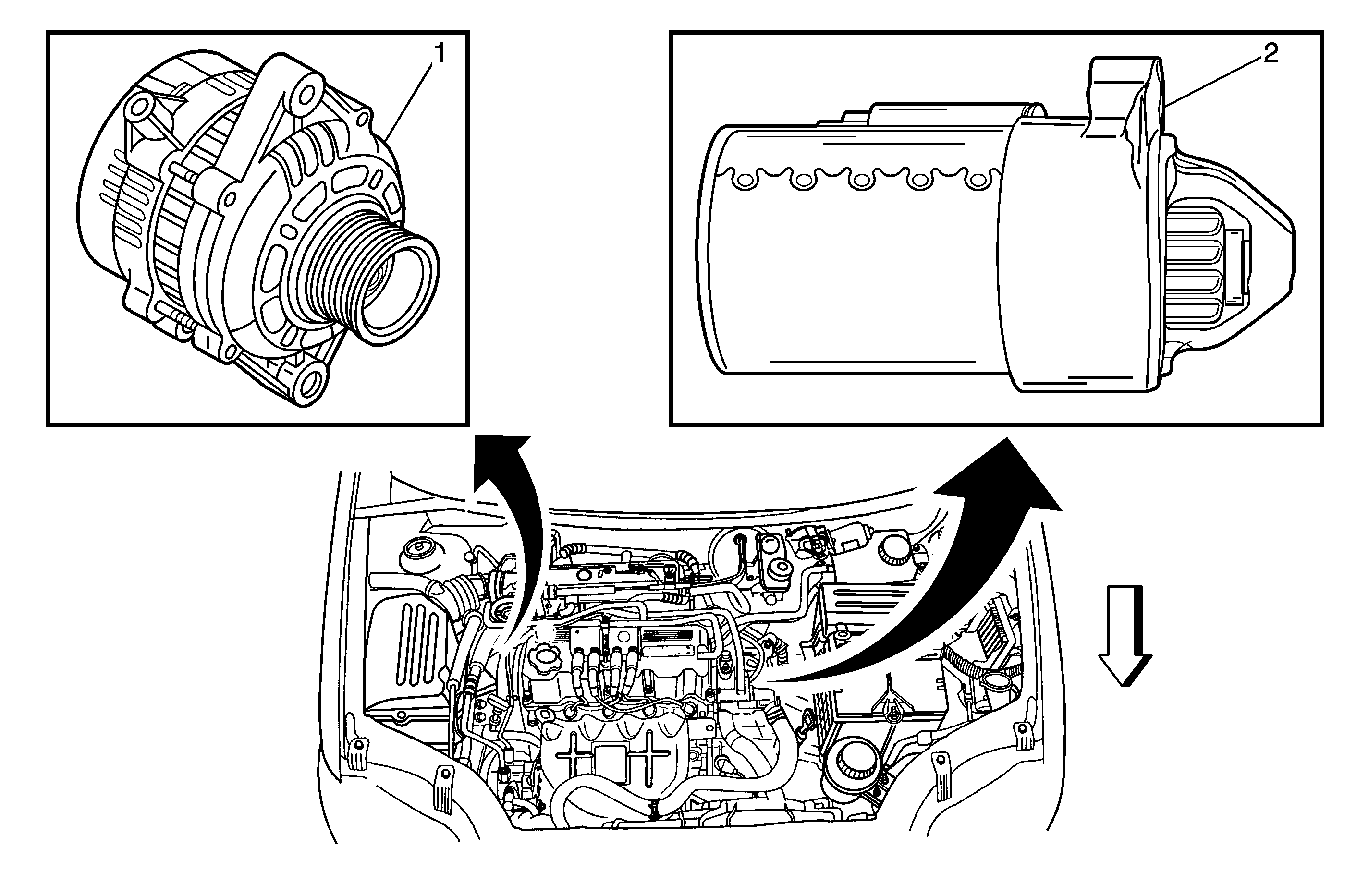 1

2