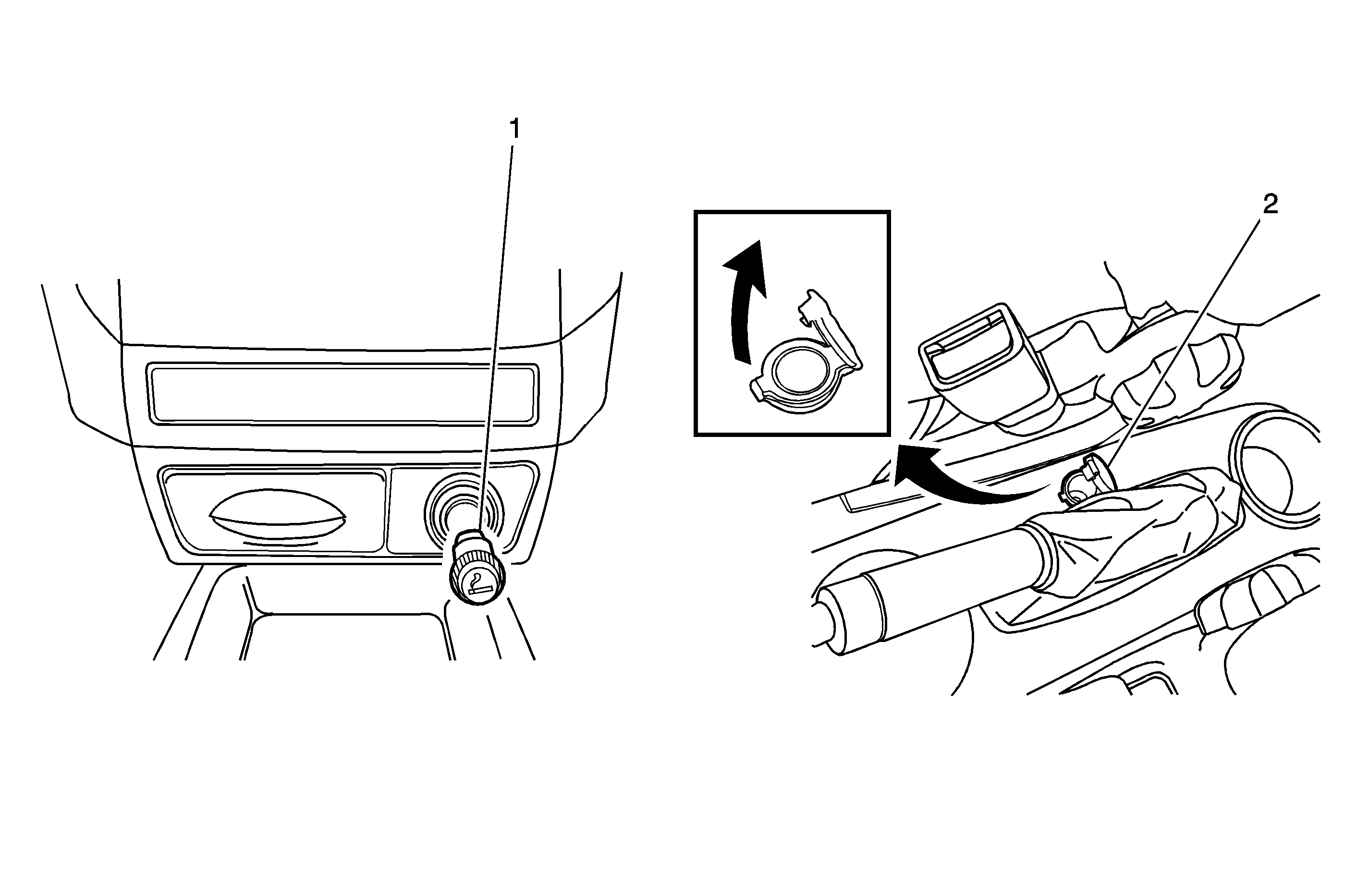 1

2