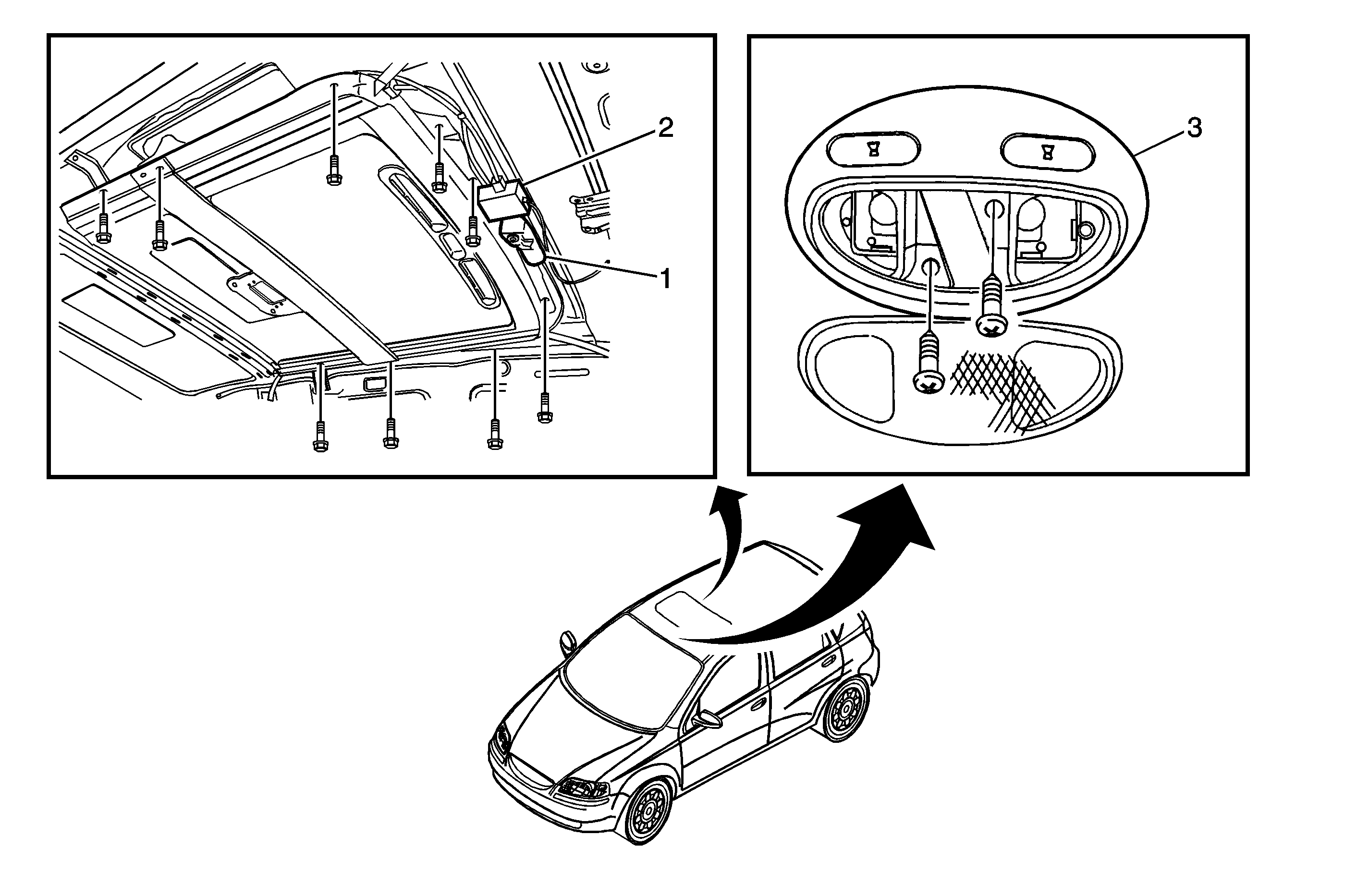 2
1
3