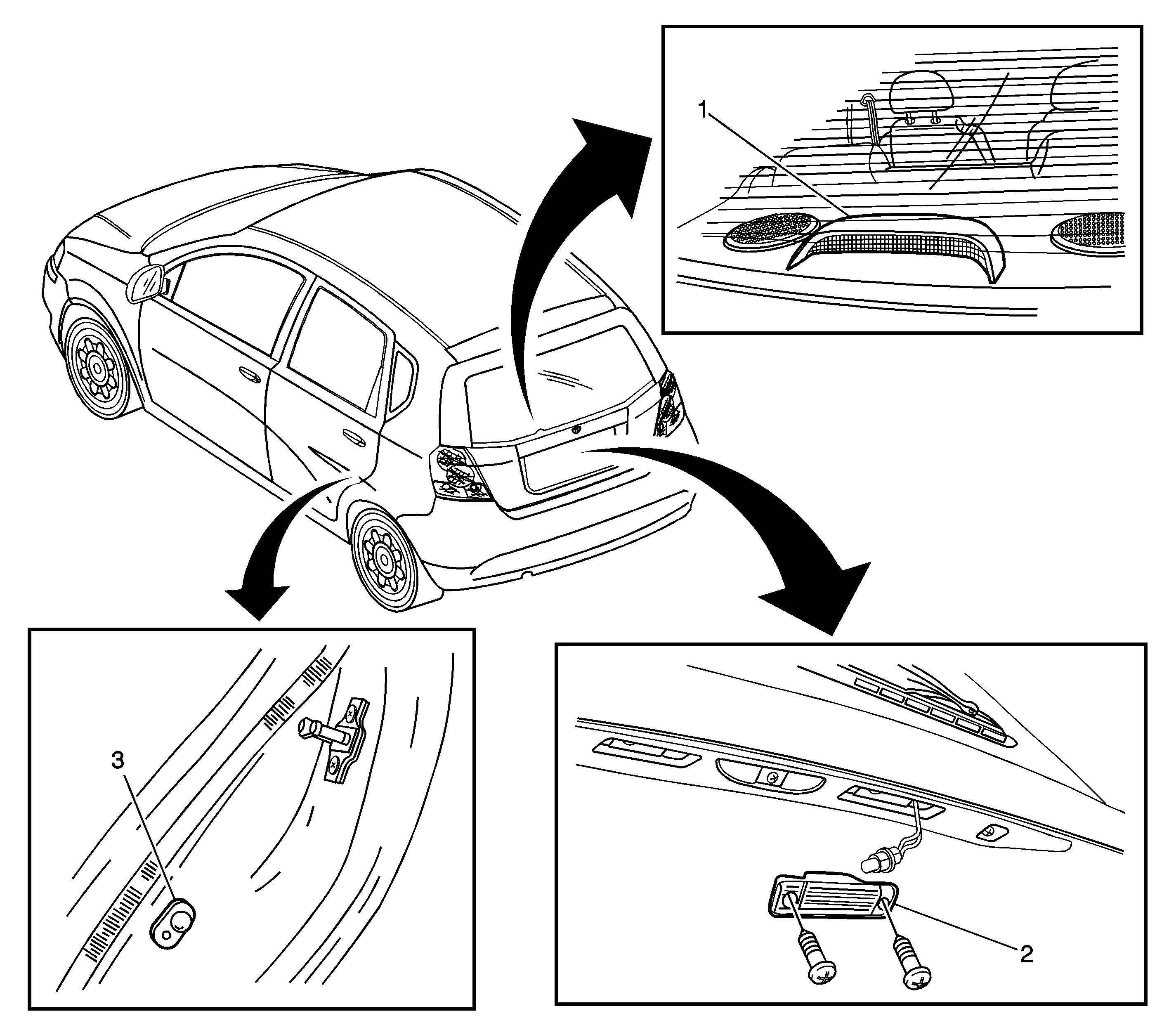 1

3

2