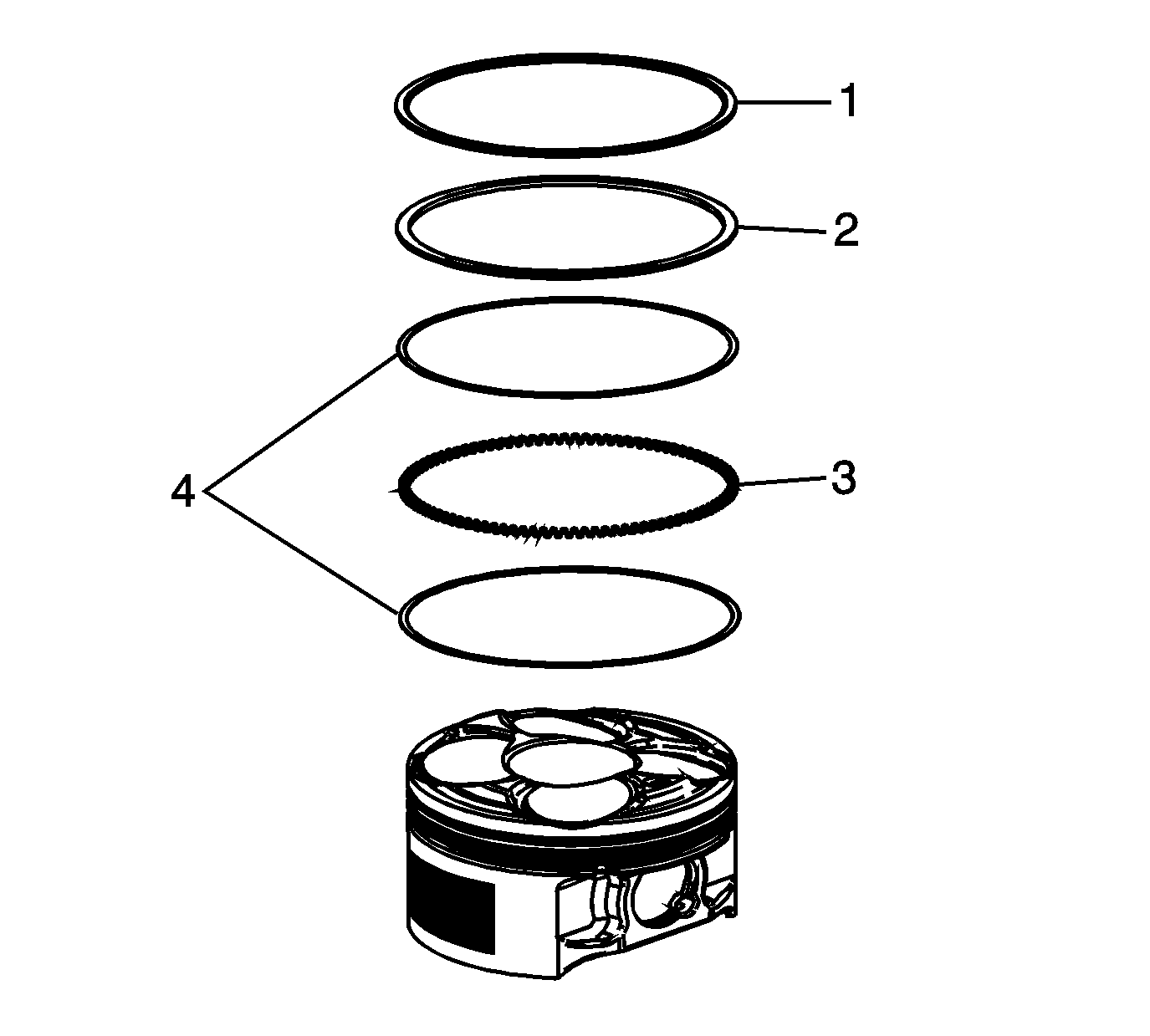 1
2
4
3