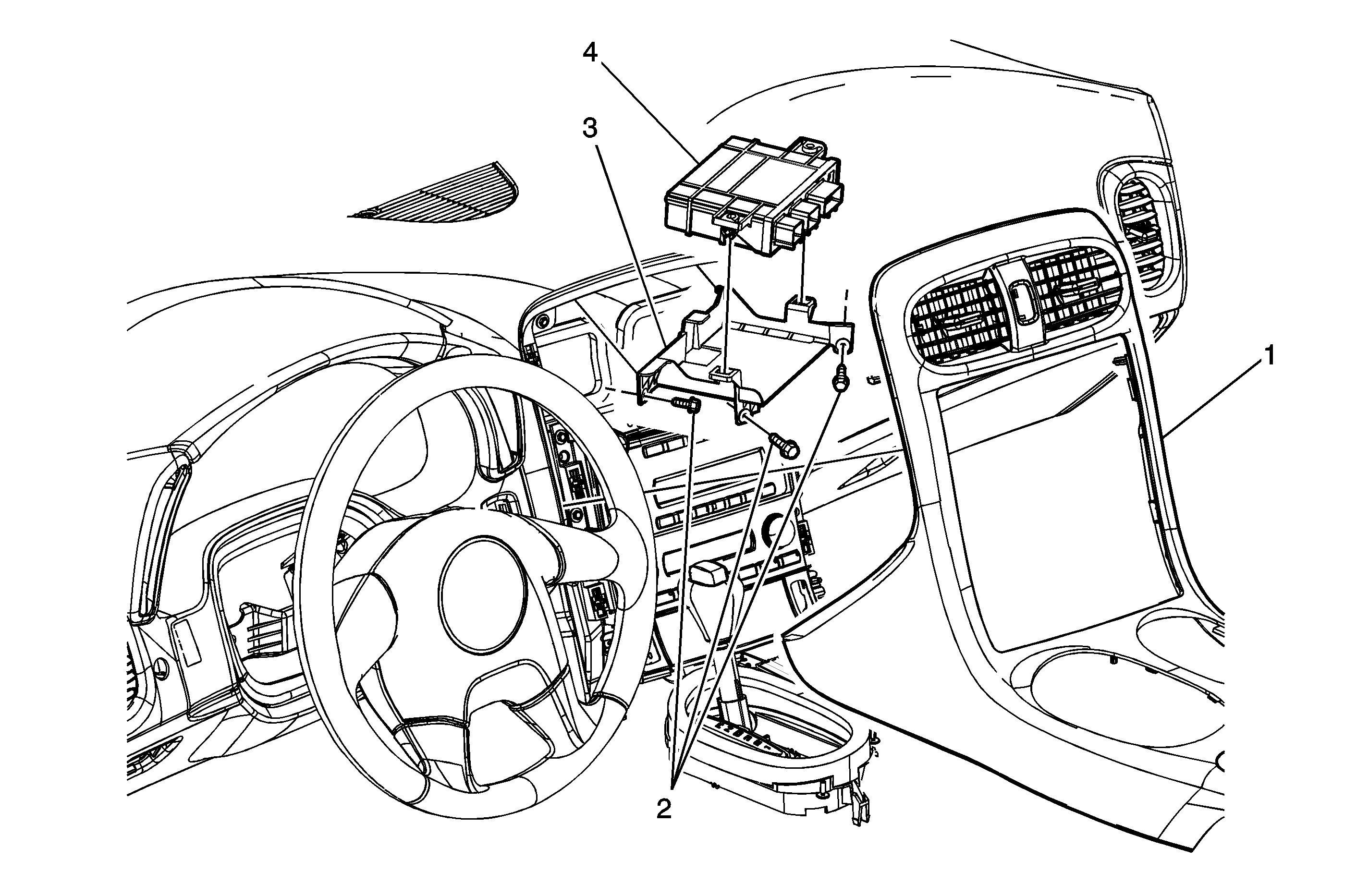 4
3
1
2