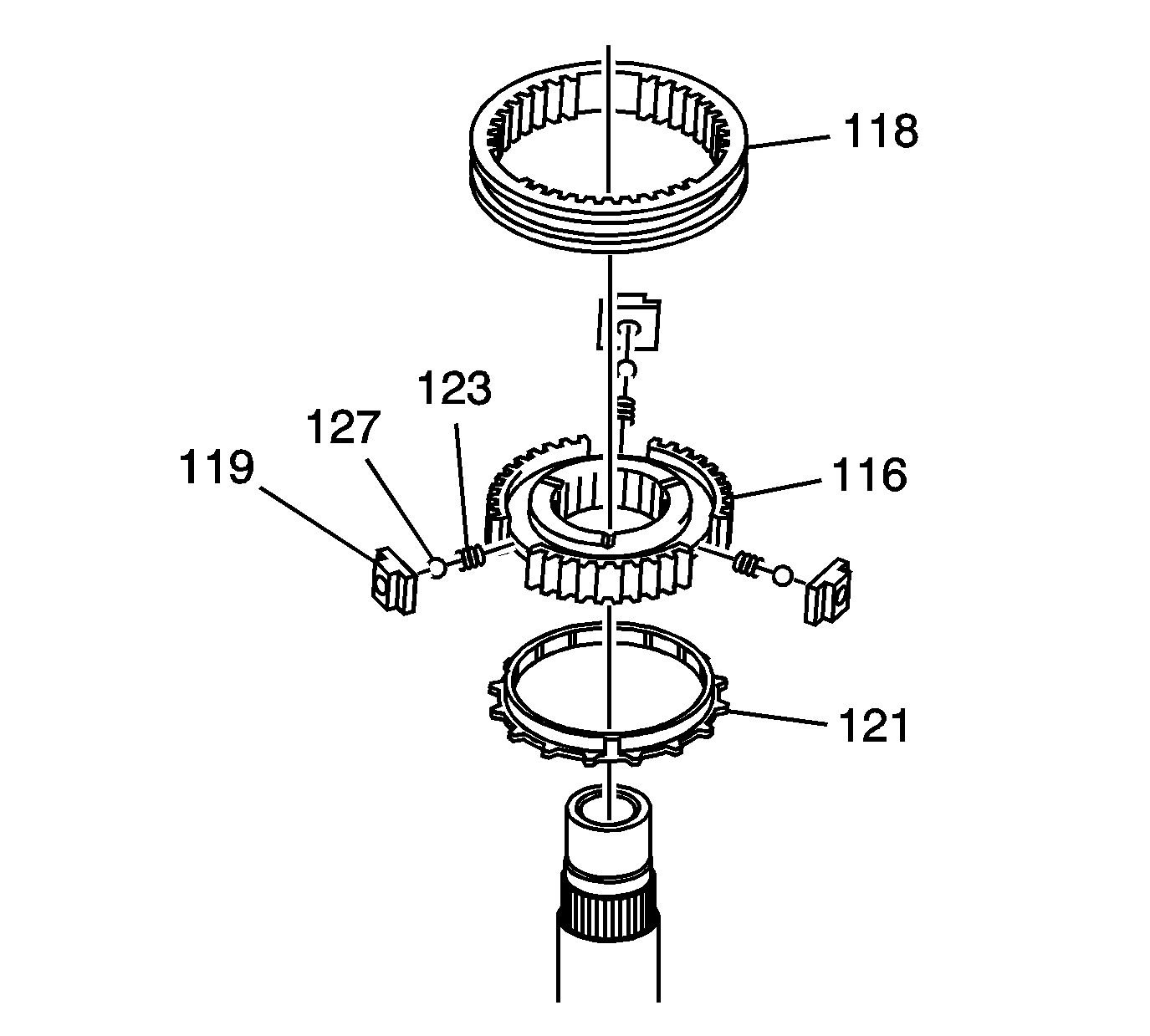 118
123
127
119
116
121