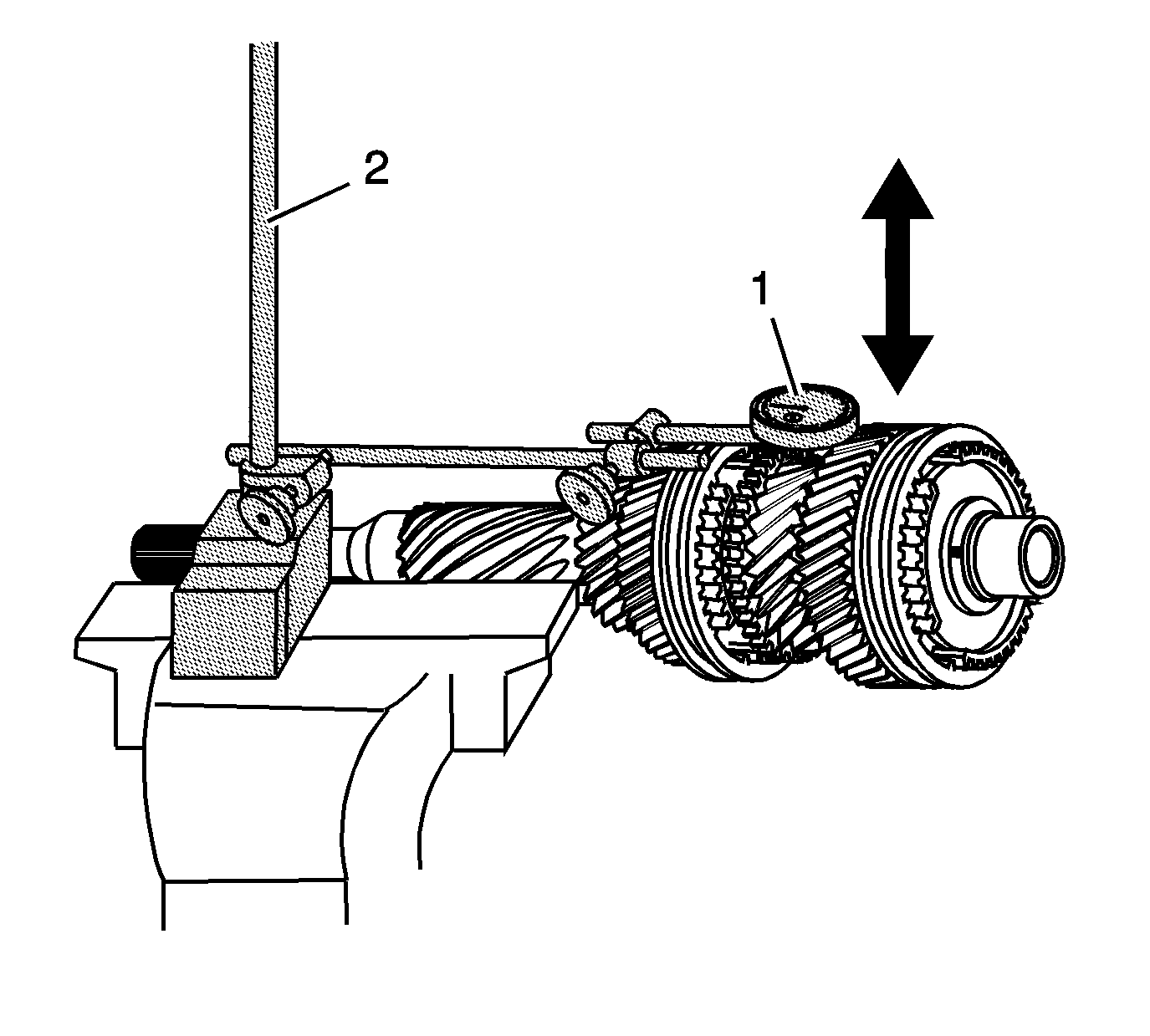 2

1