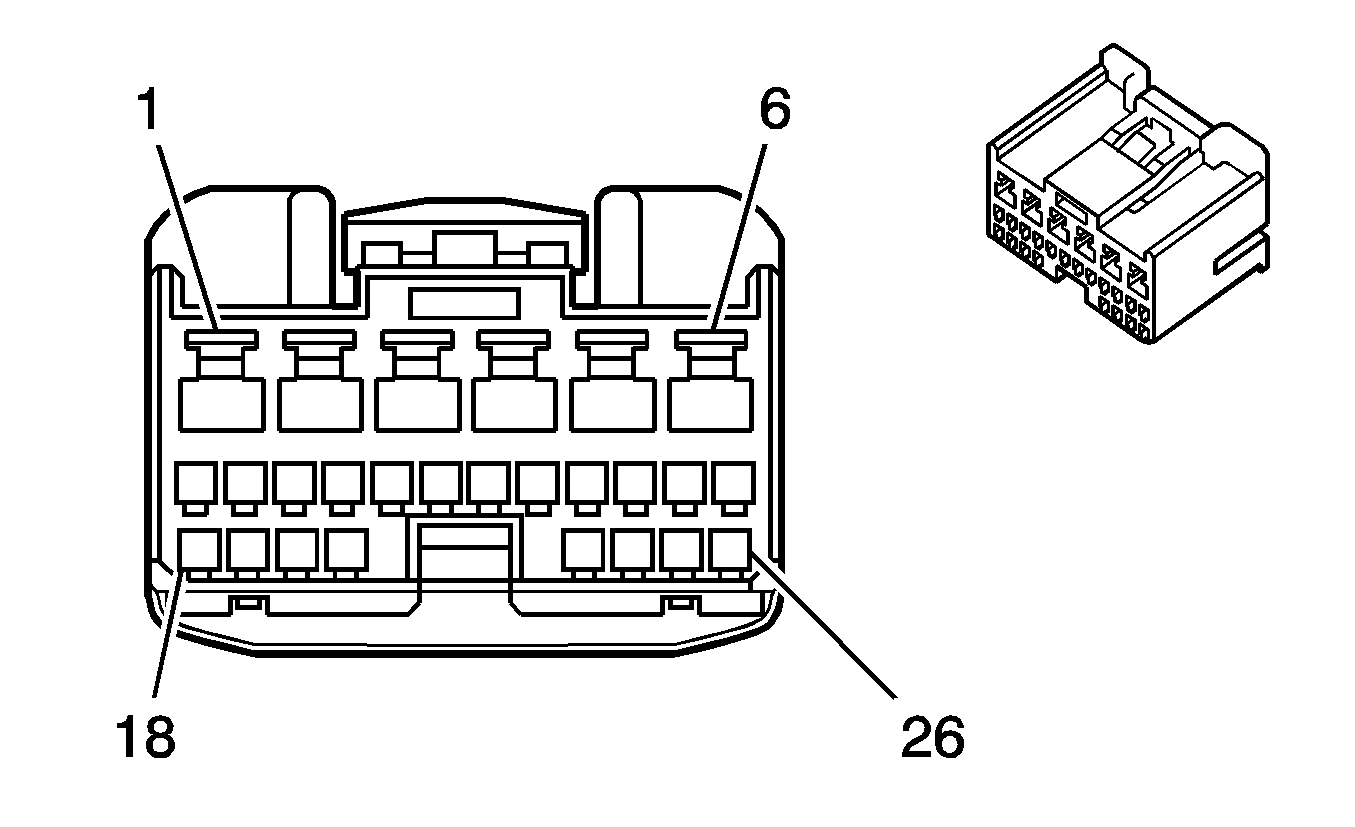 1
6
18
26