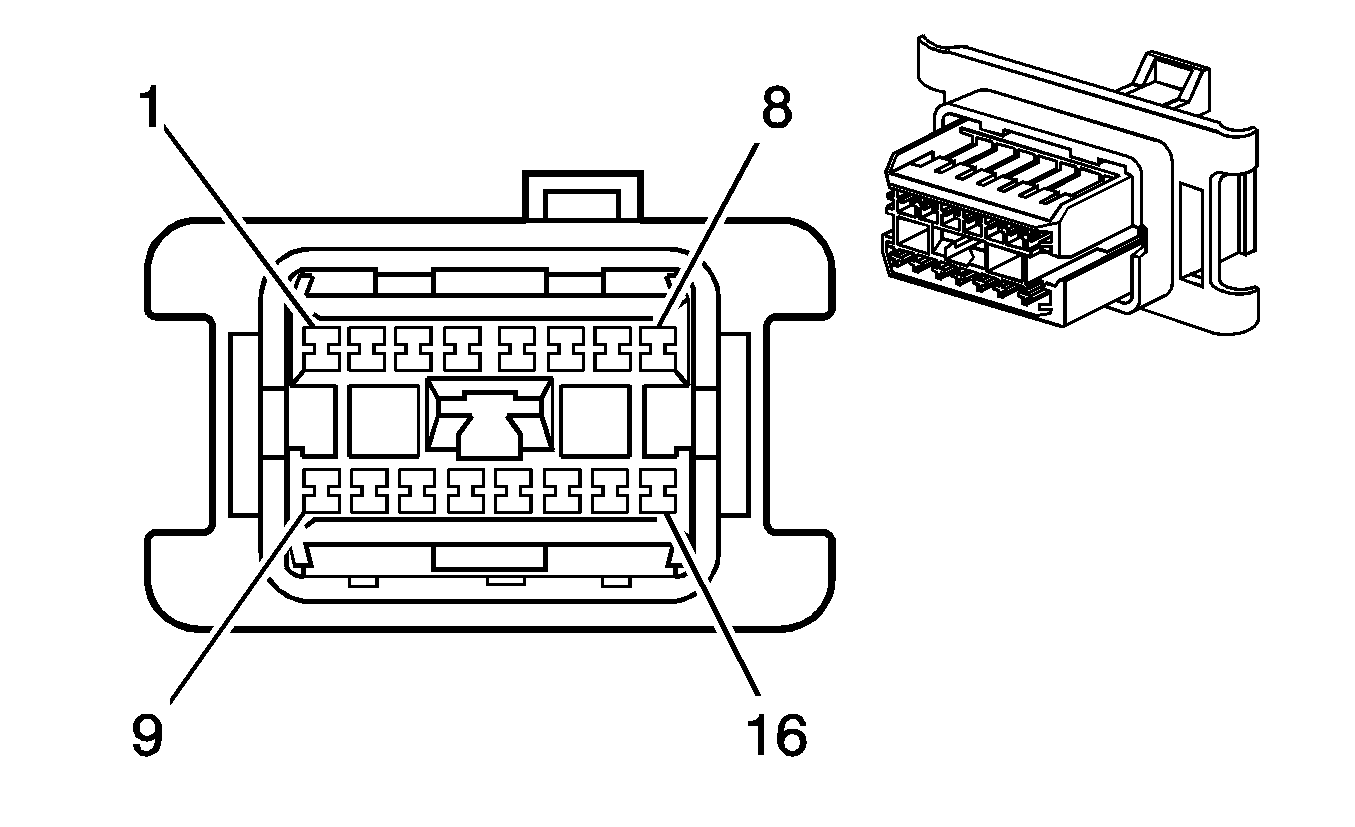 1
8
9
16