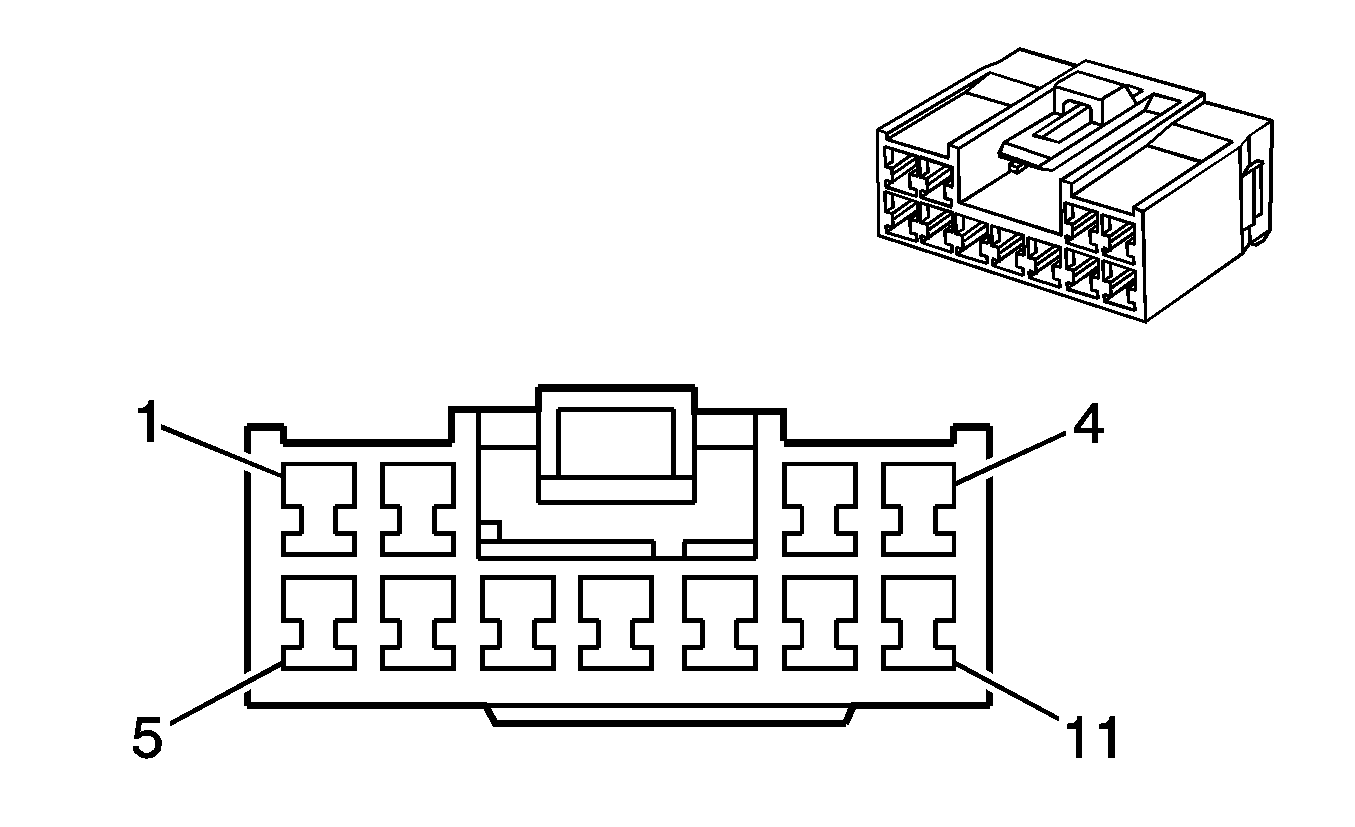 1
4
5
11