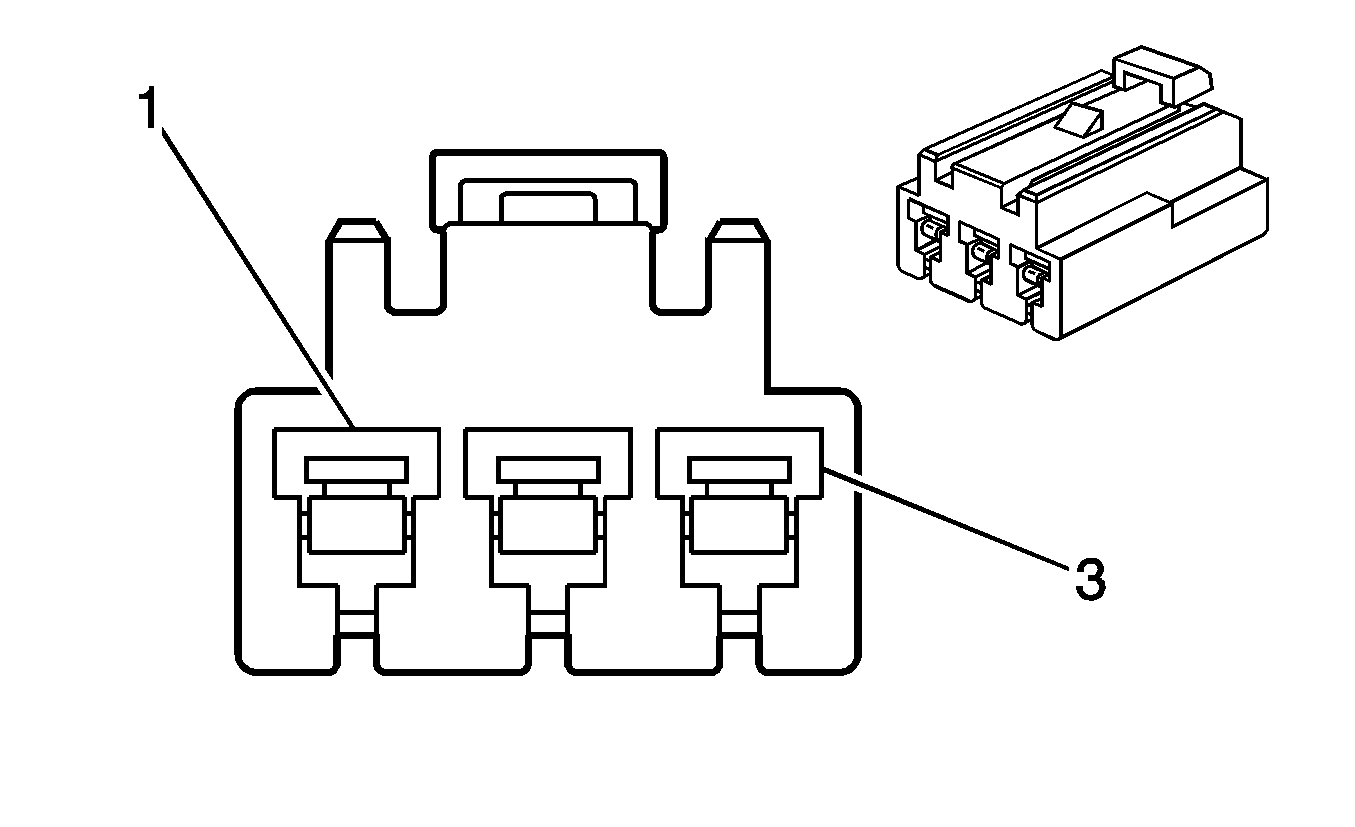 1
3