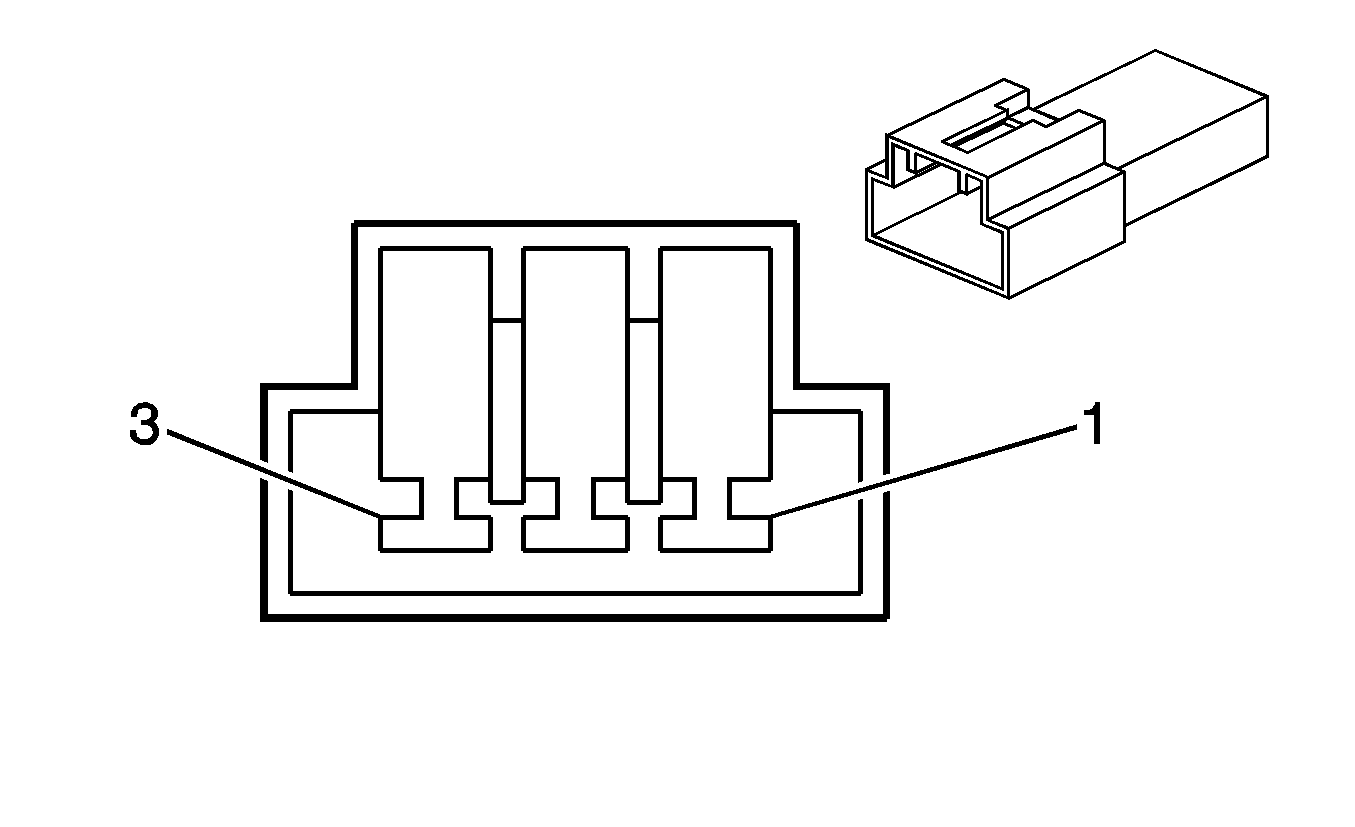 3
1