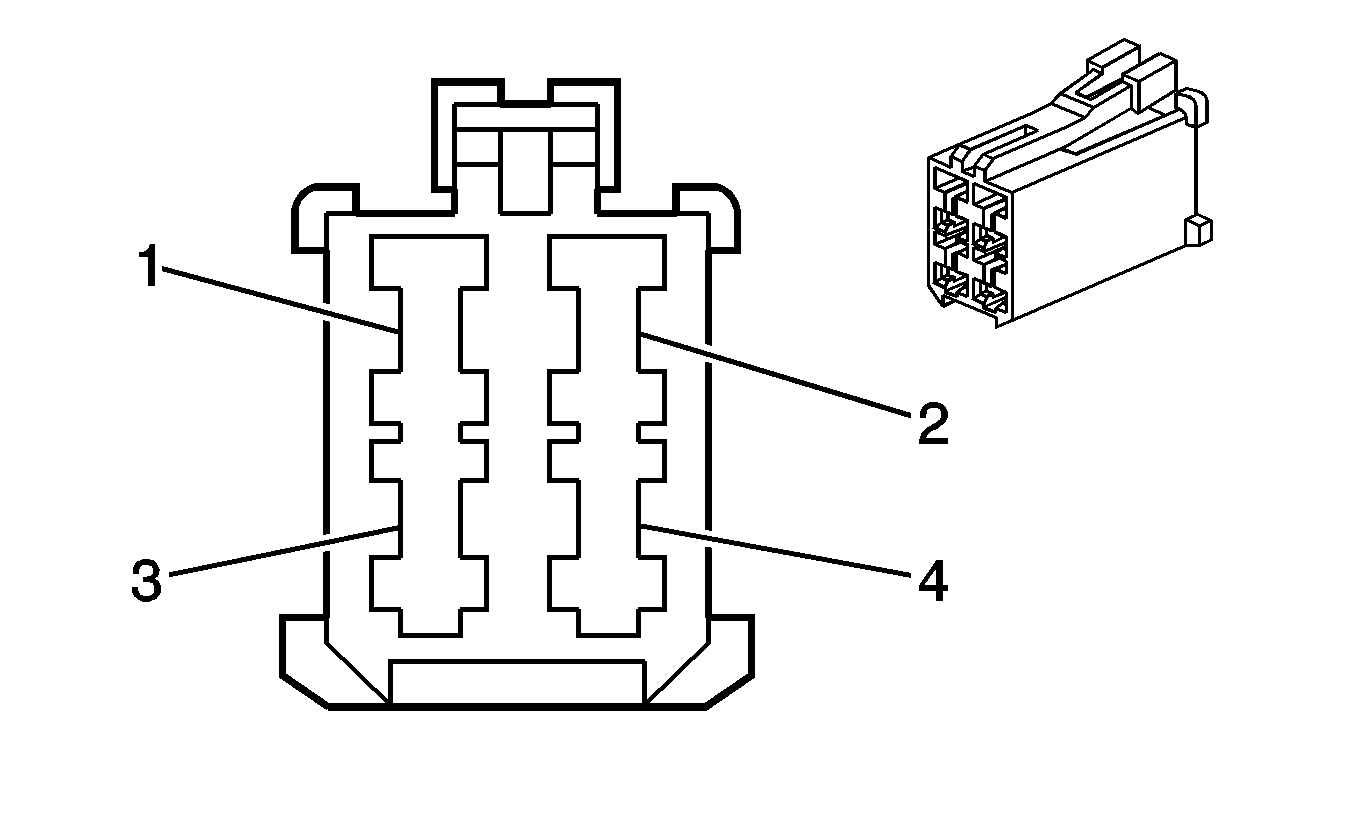 1
2
3
4