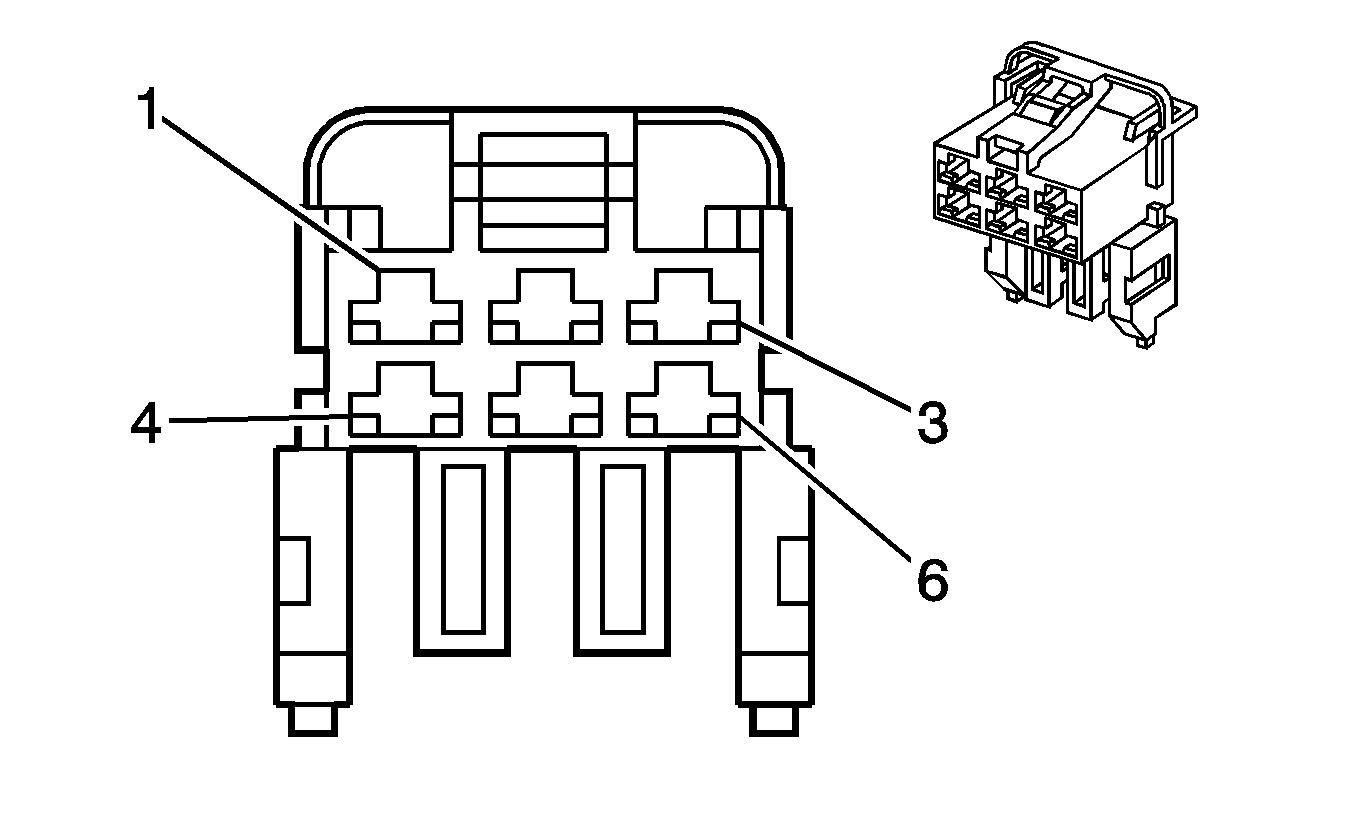 1
3
4
6