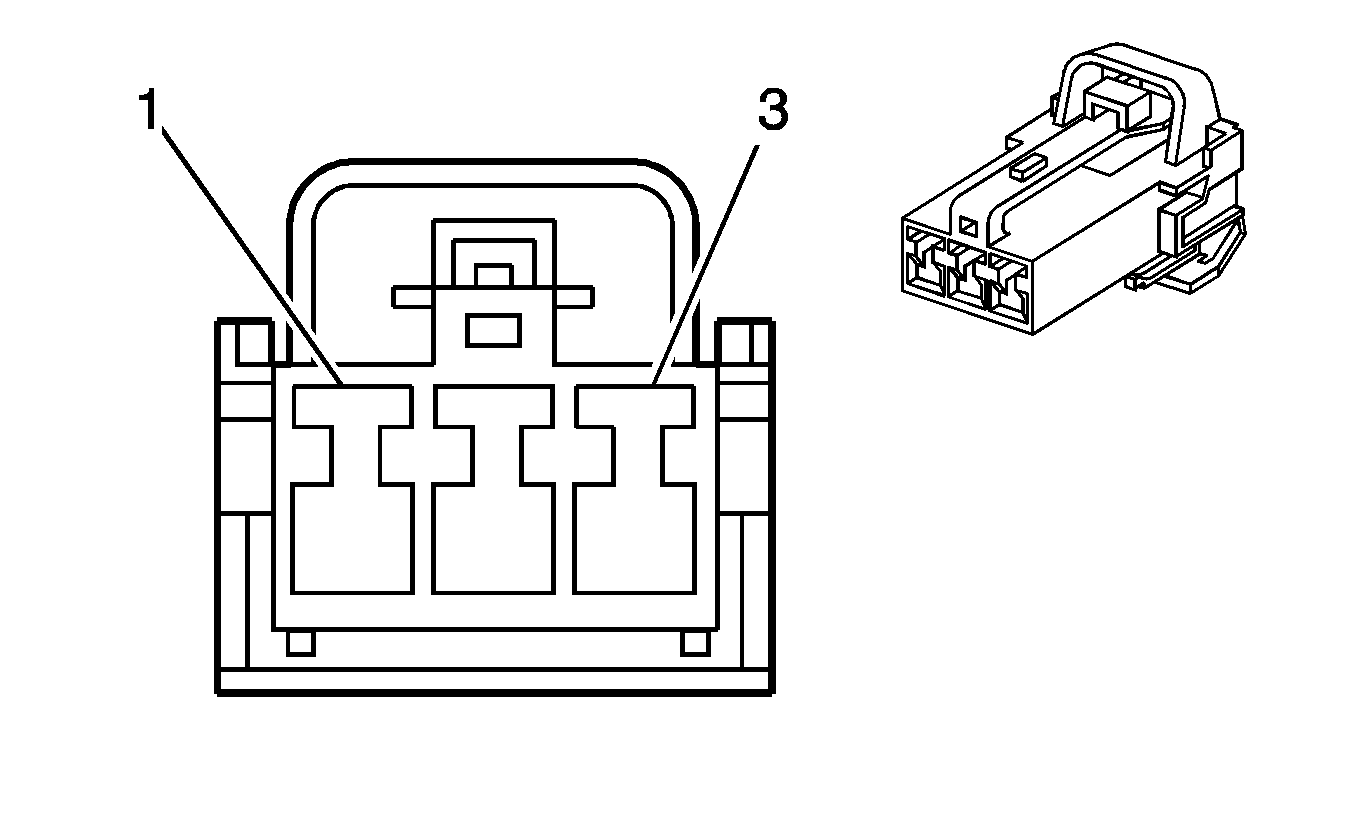 1
3