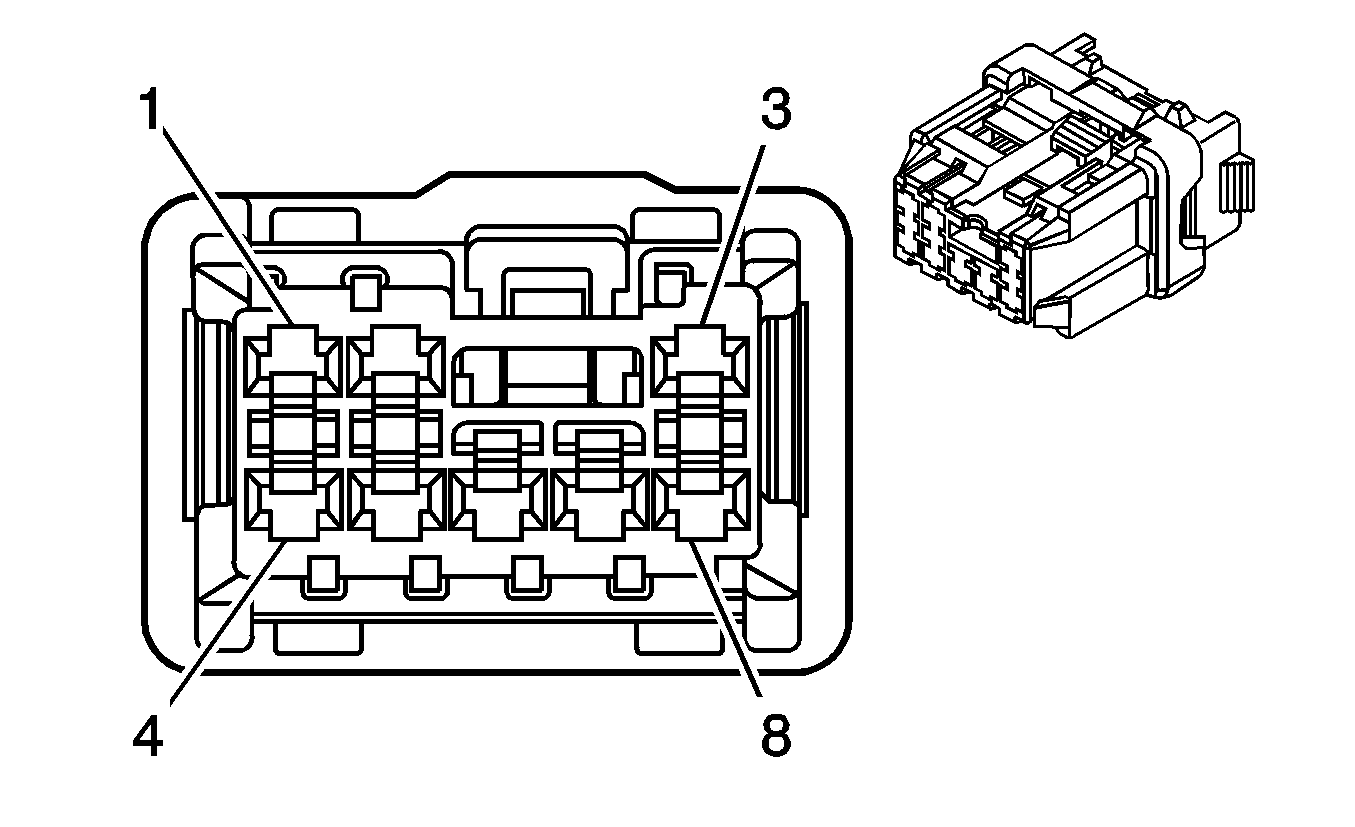 1
3
4
8