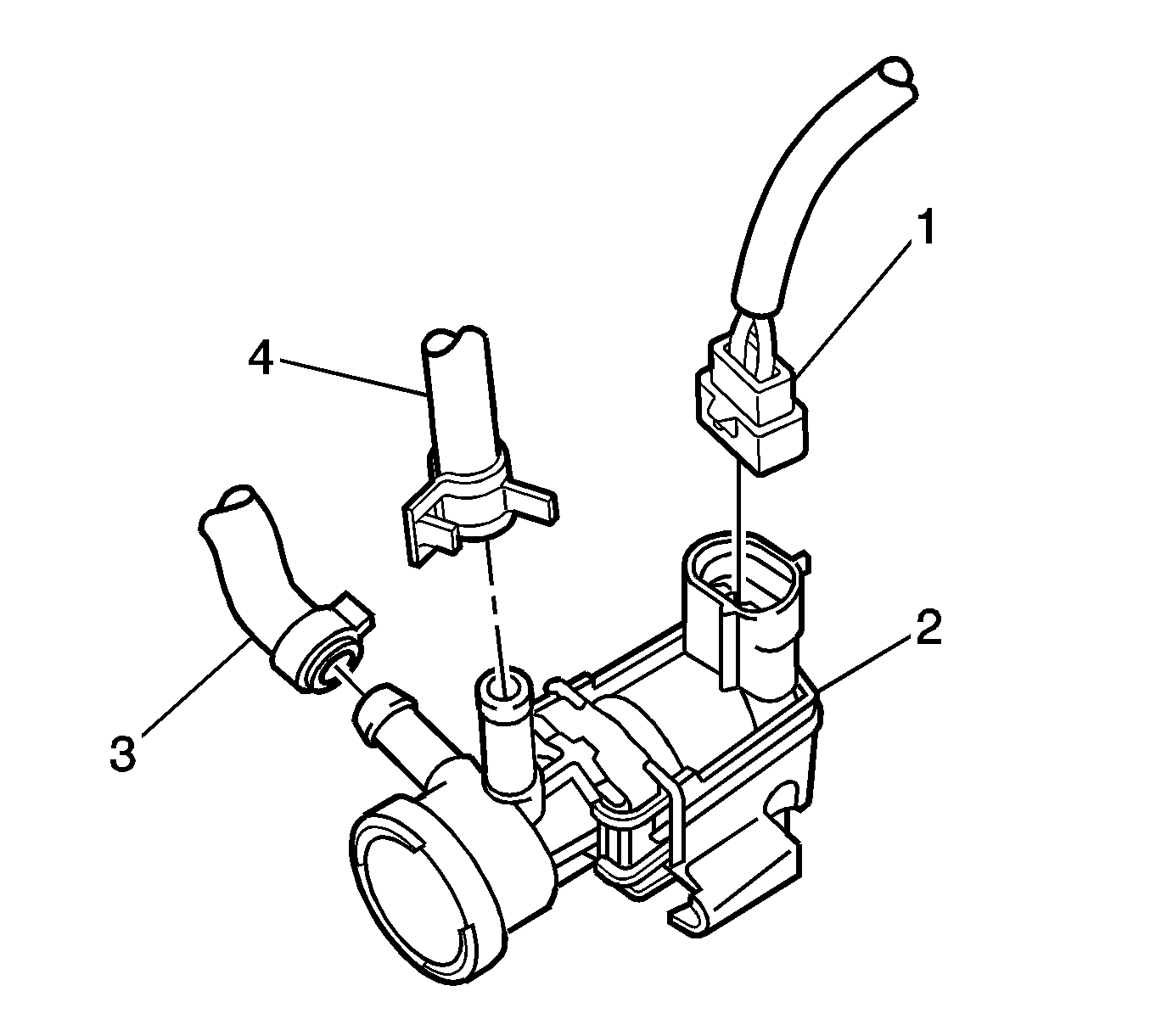 1
4
2
3