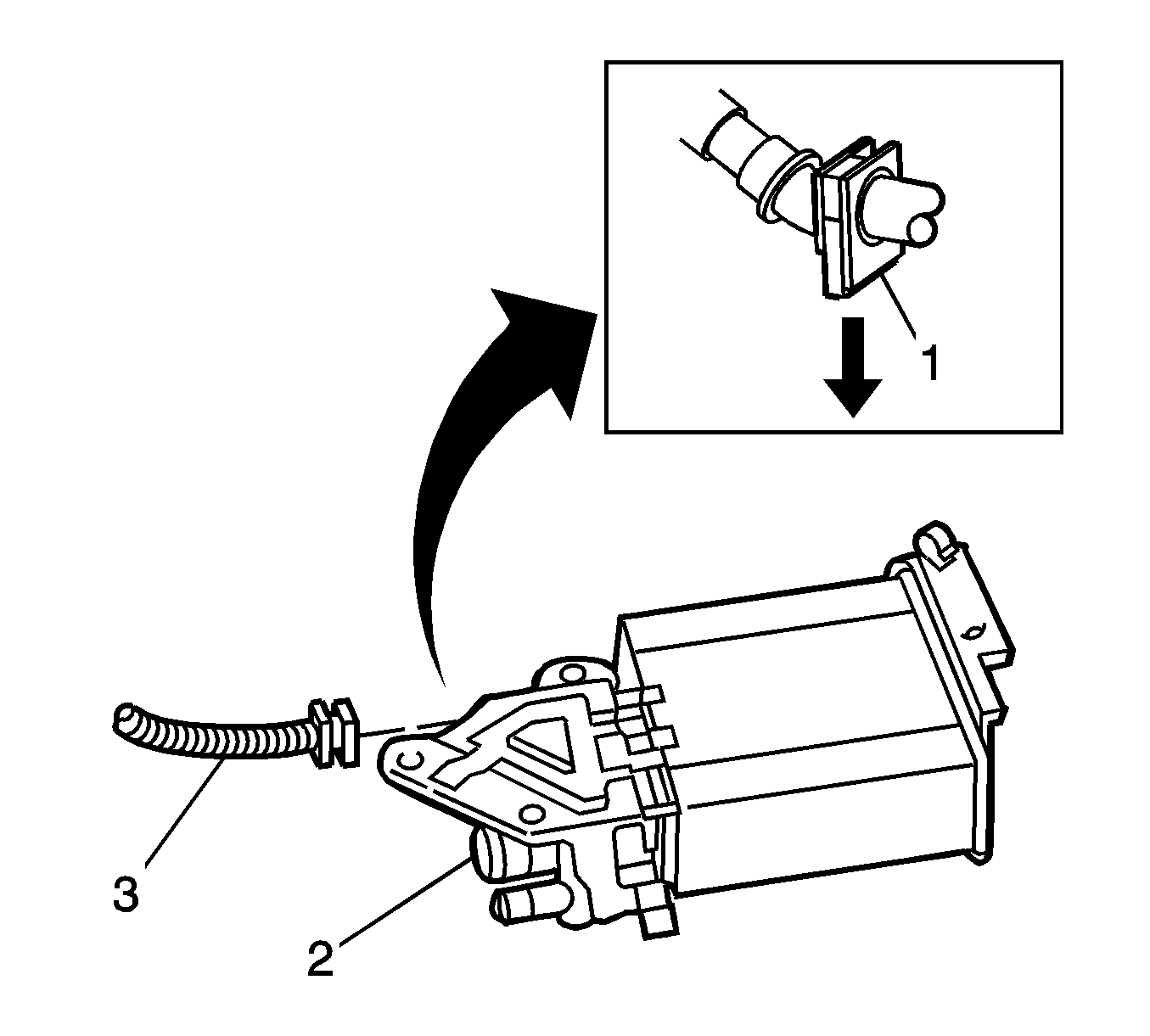 1
3
2