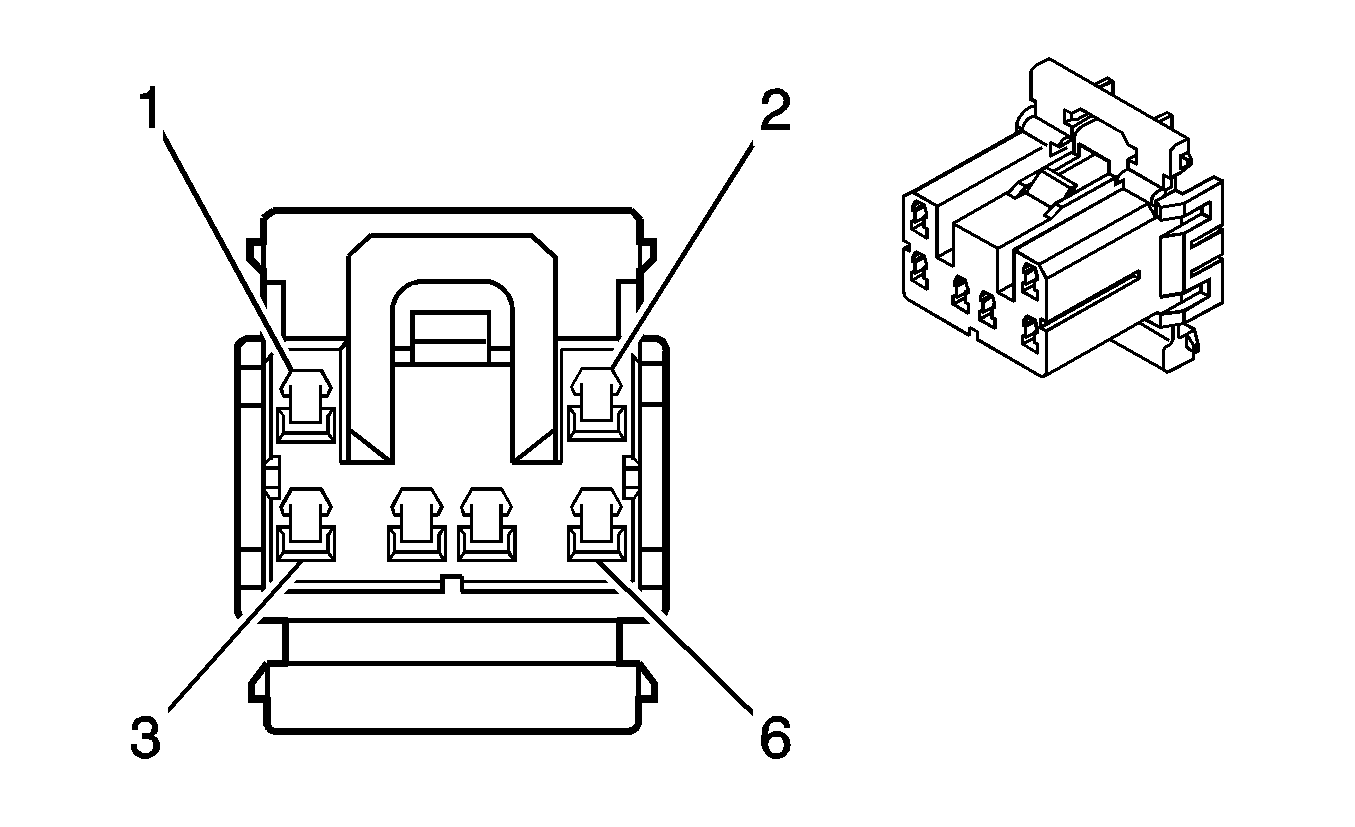 1
2
3
6