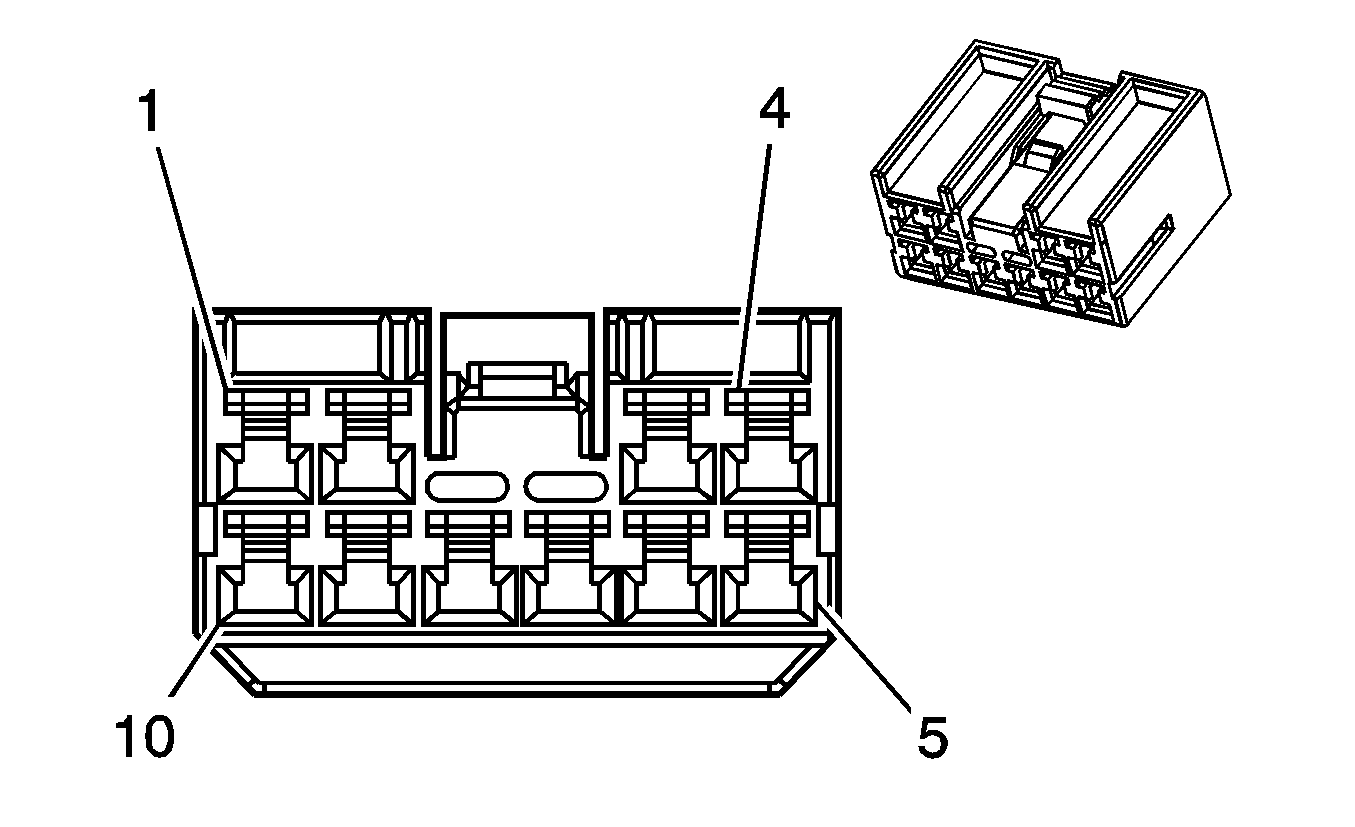 1
4
10
5