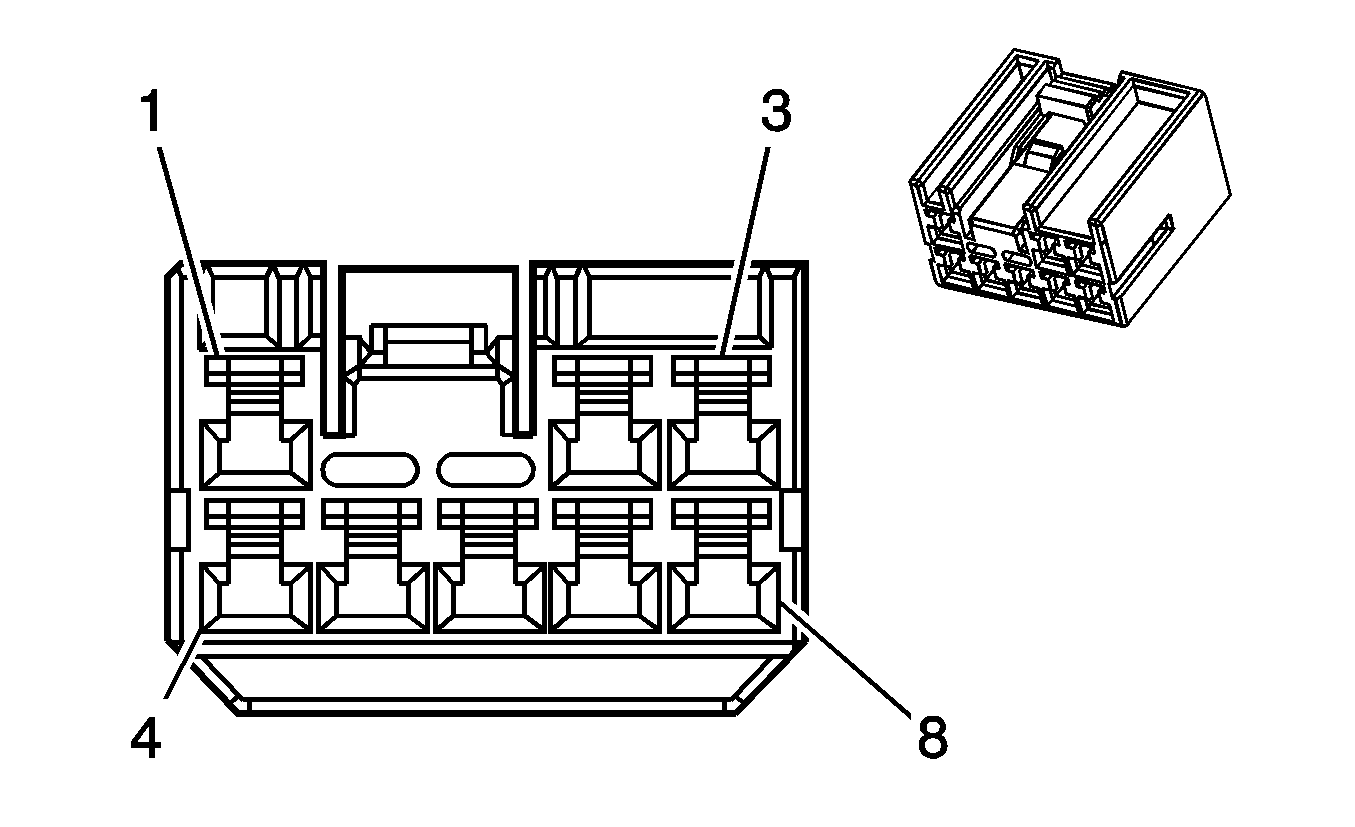 1
3
4
8