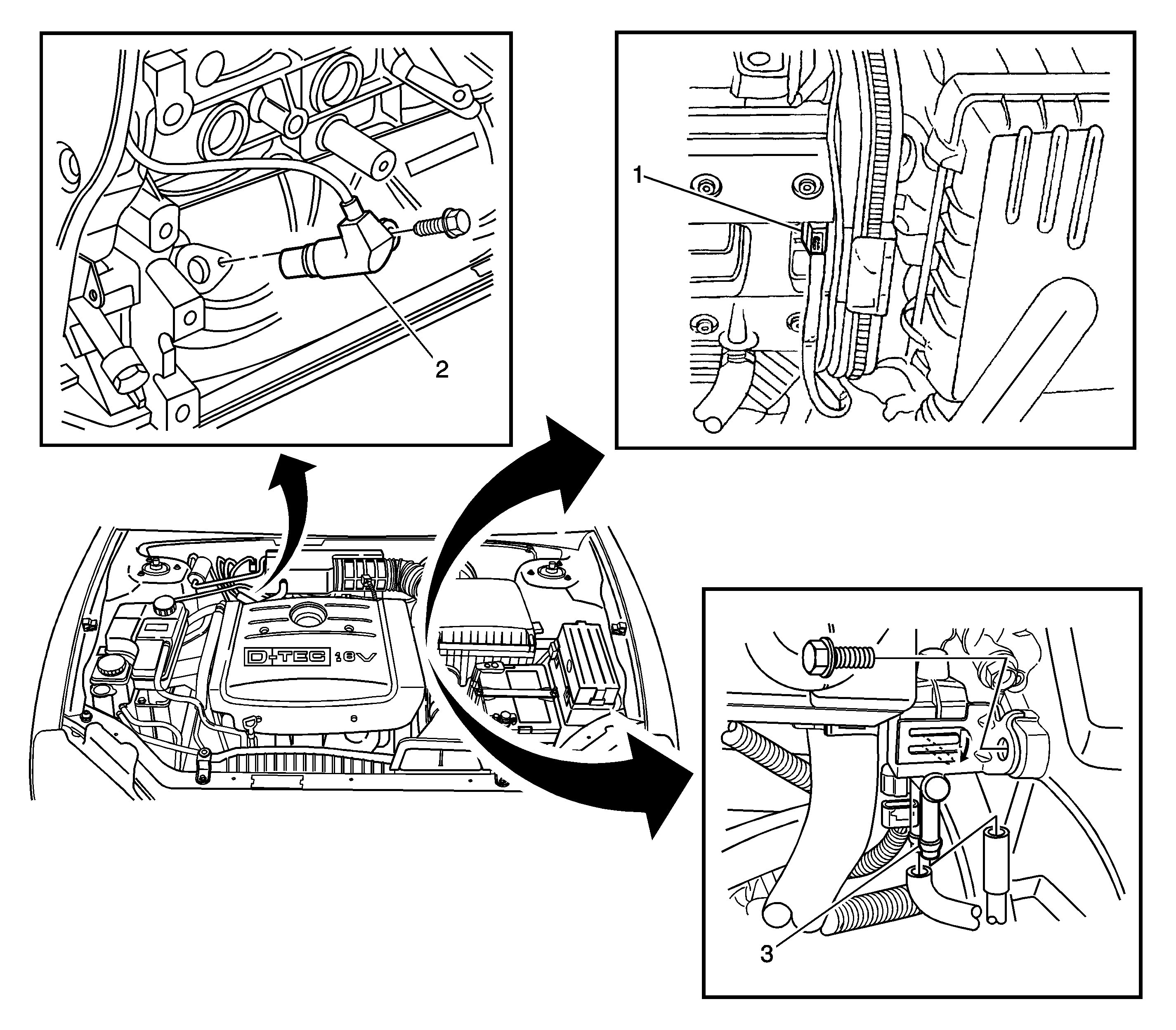 2

1

D-TEC 16V

3