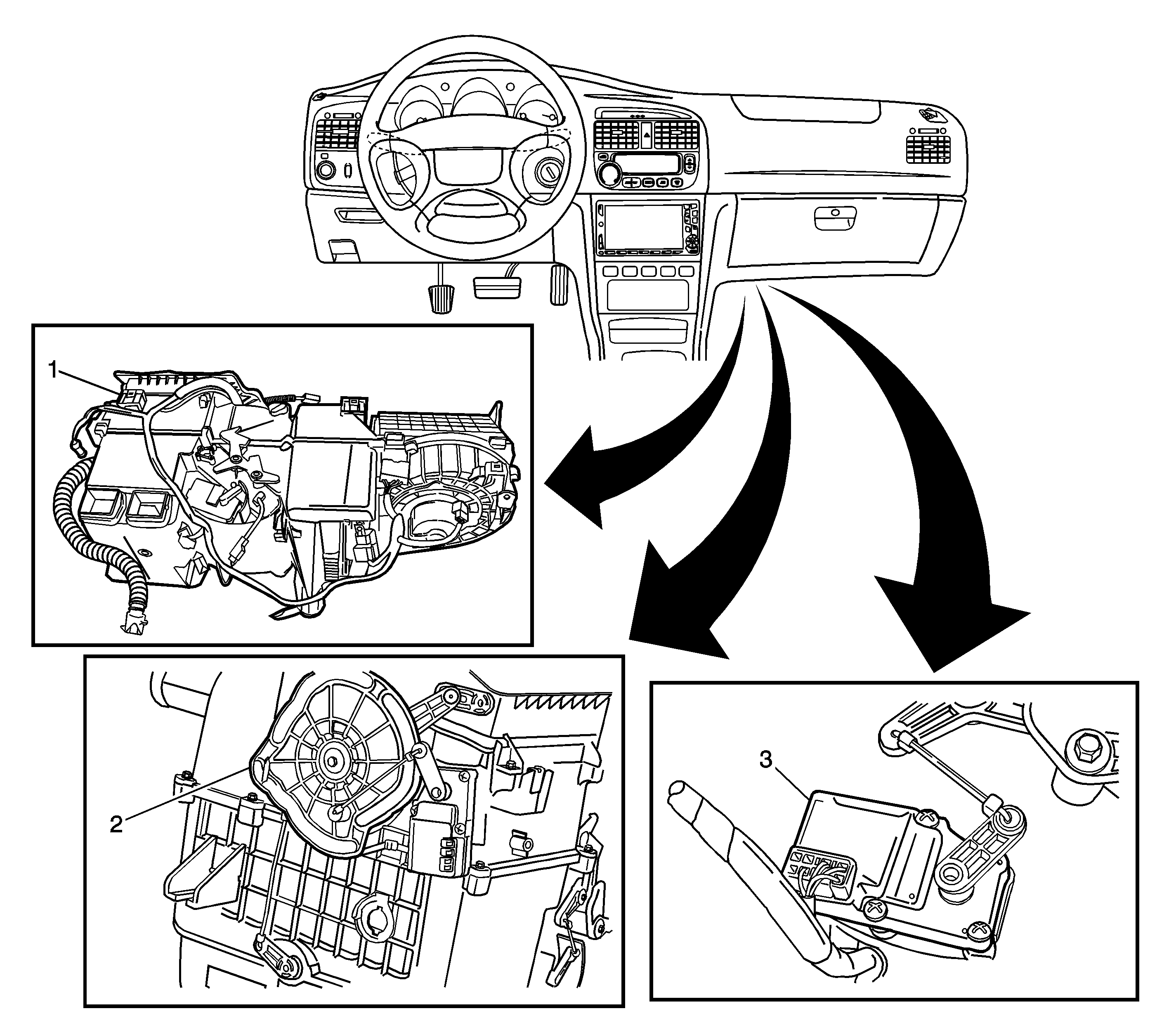 1

2

3