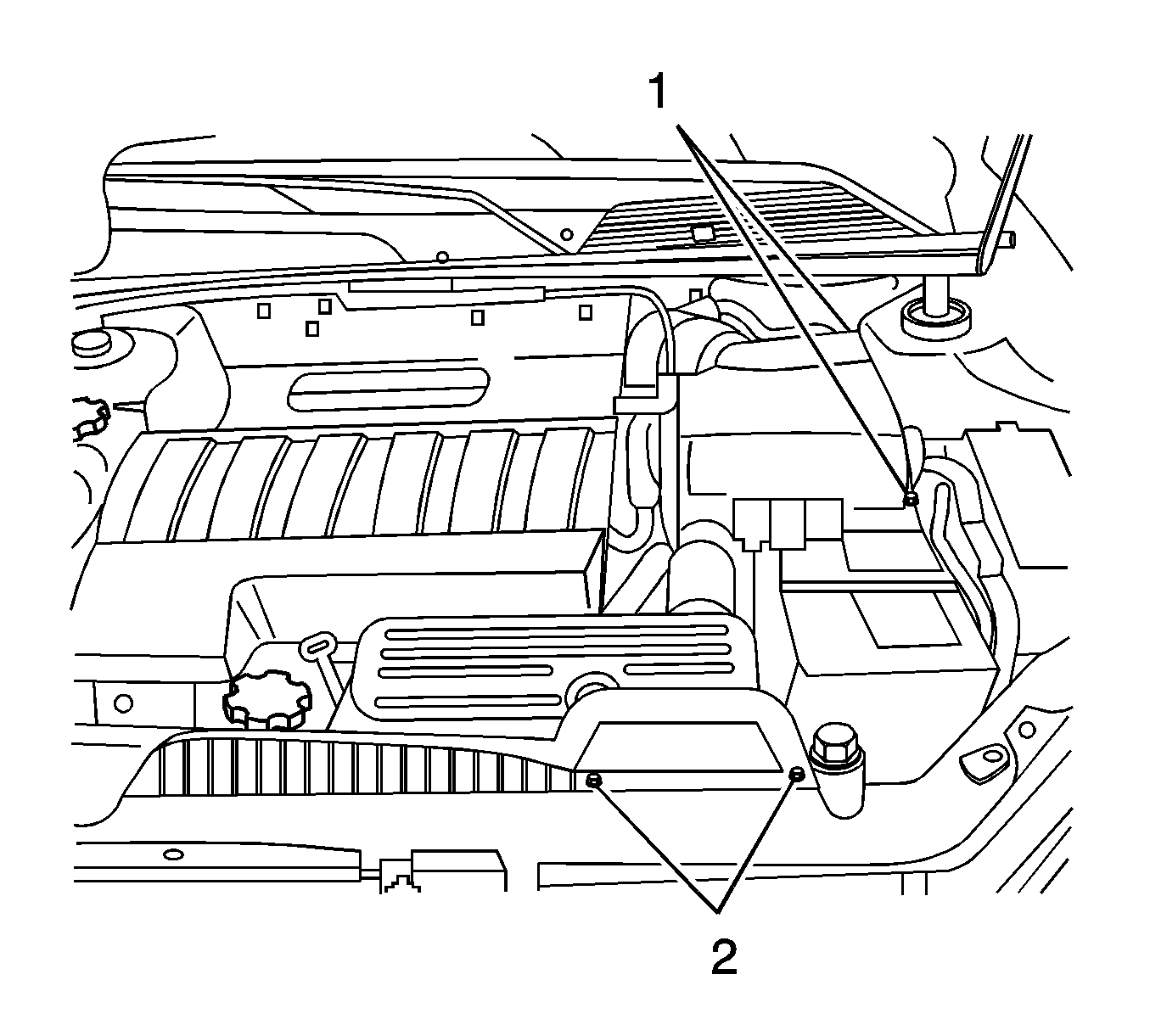 1

2