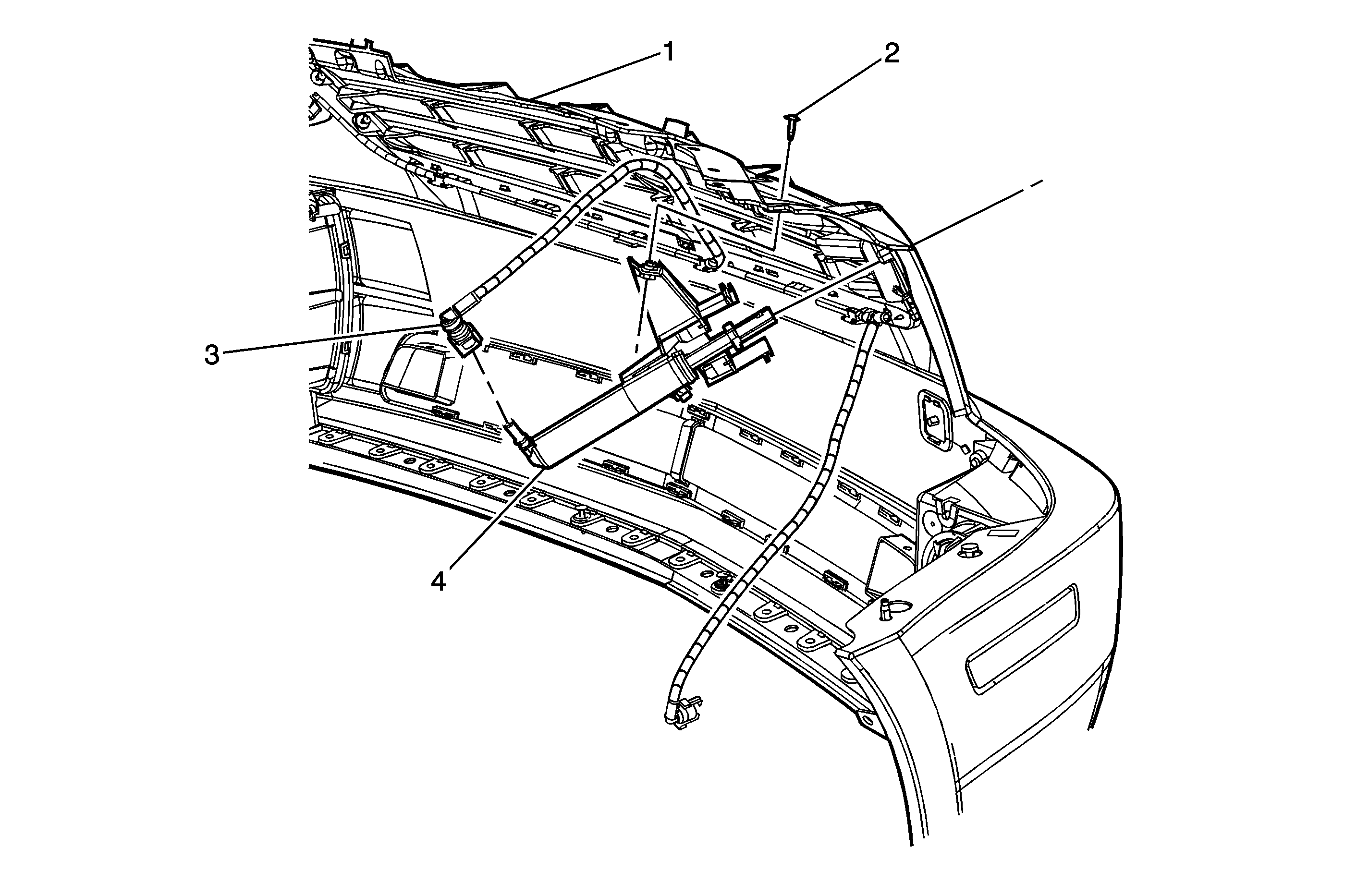 1
2
3
4