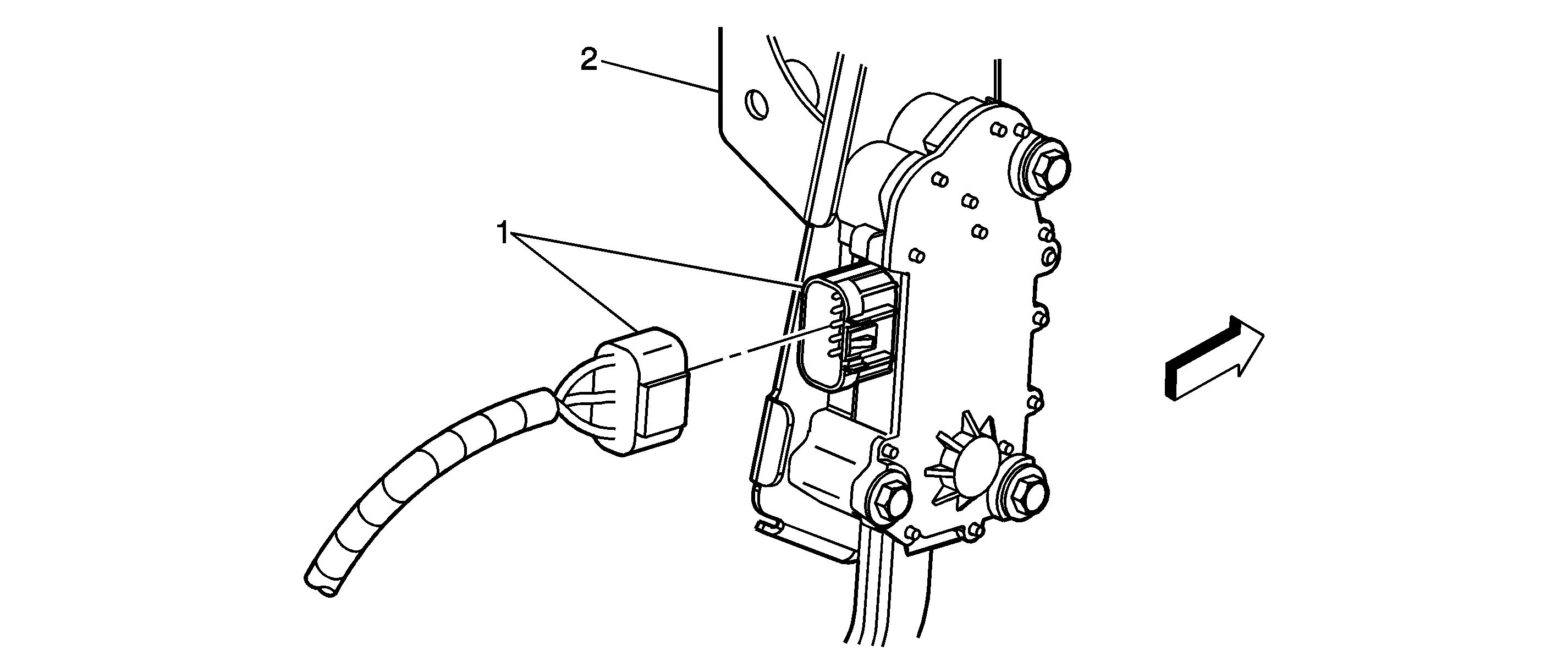 2

1