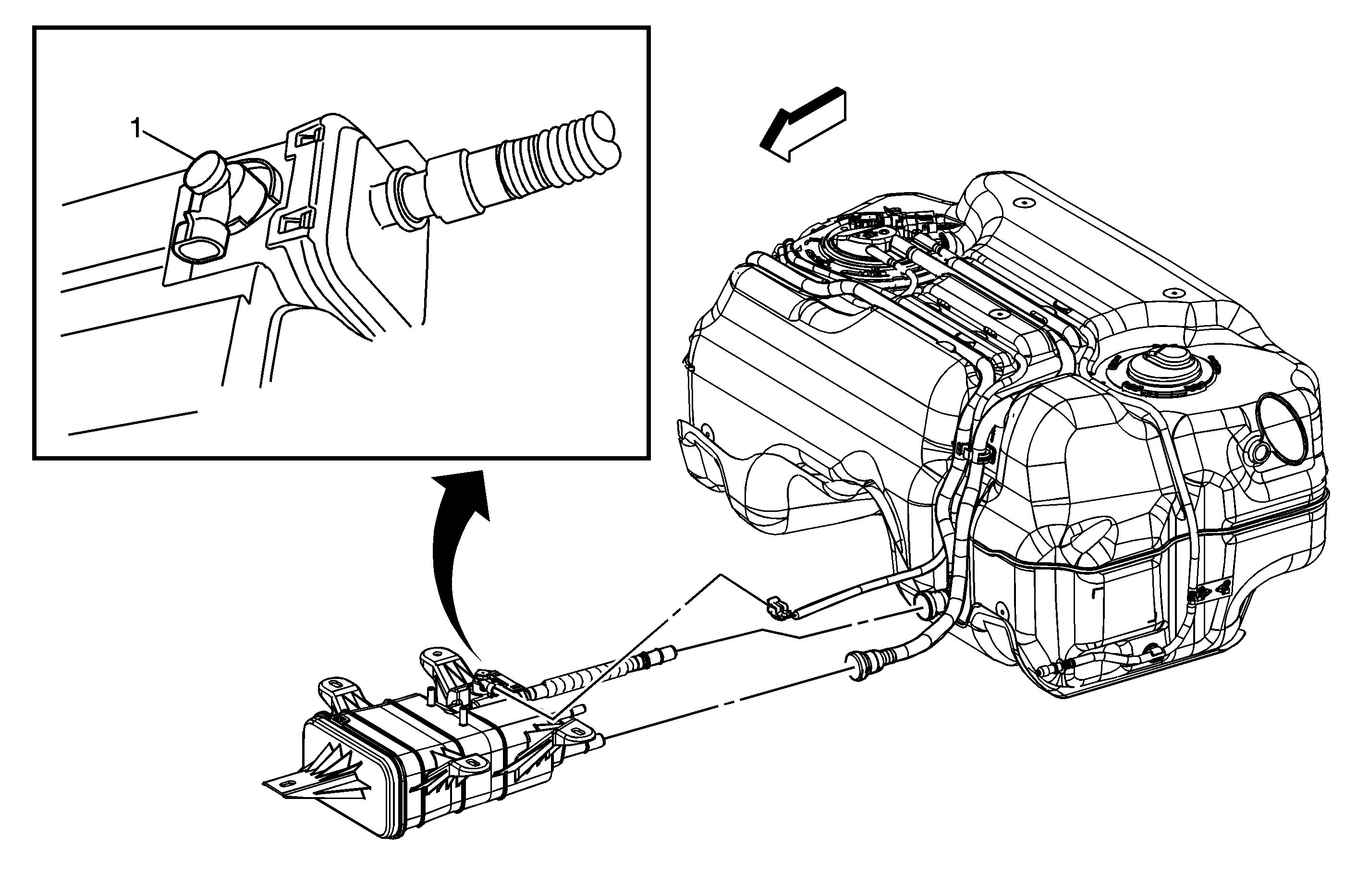 1