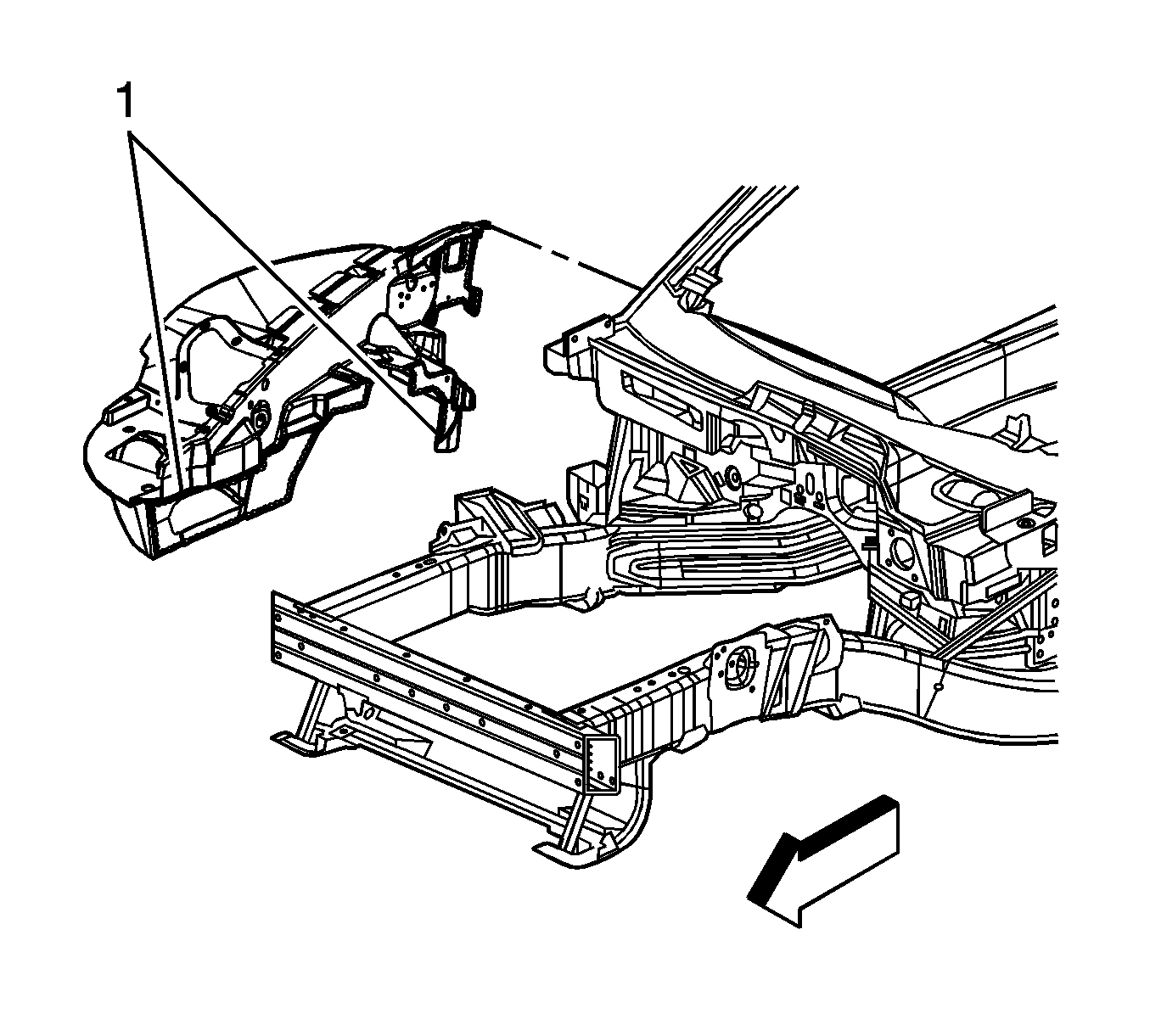 1