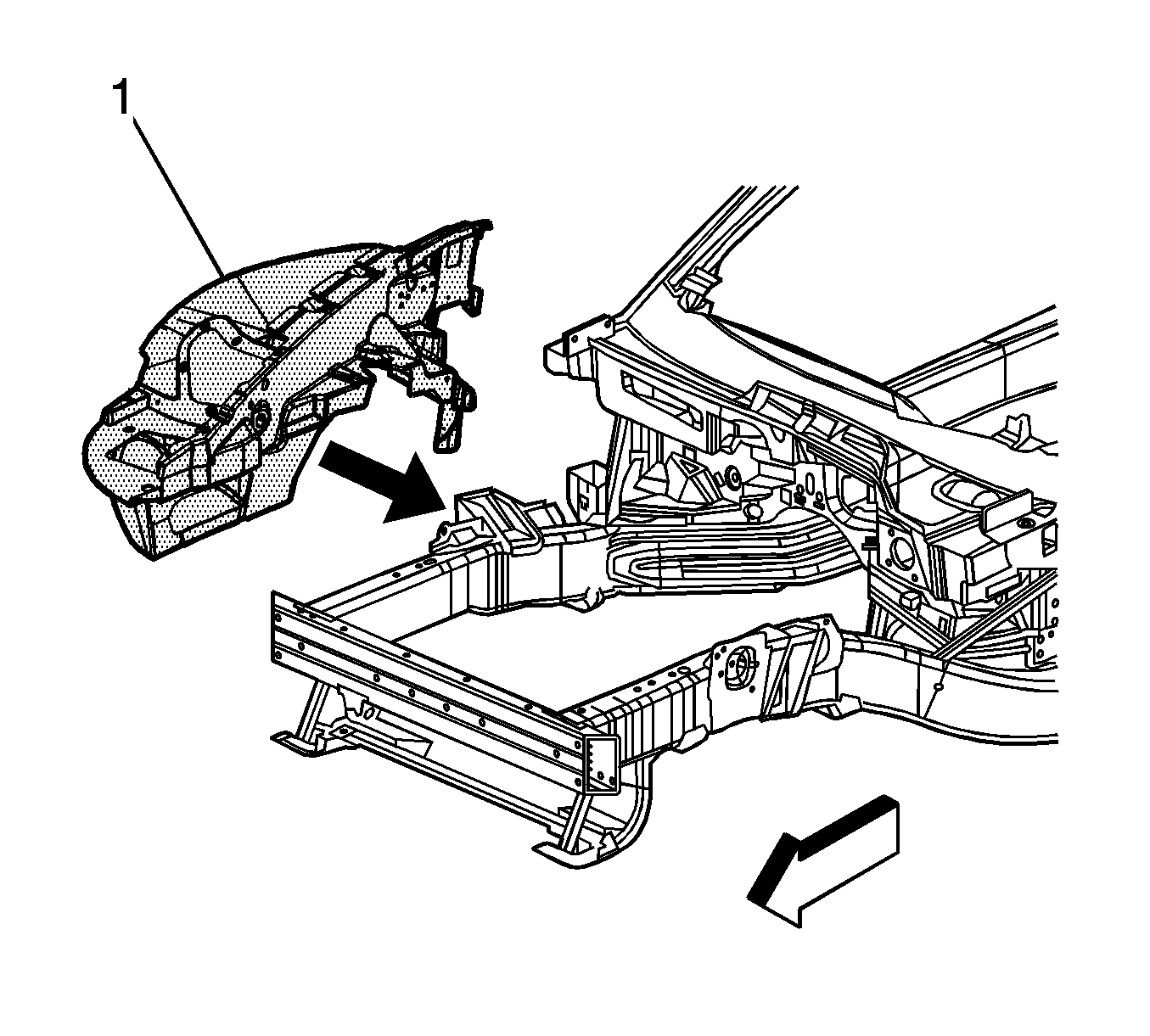 1