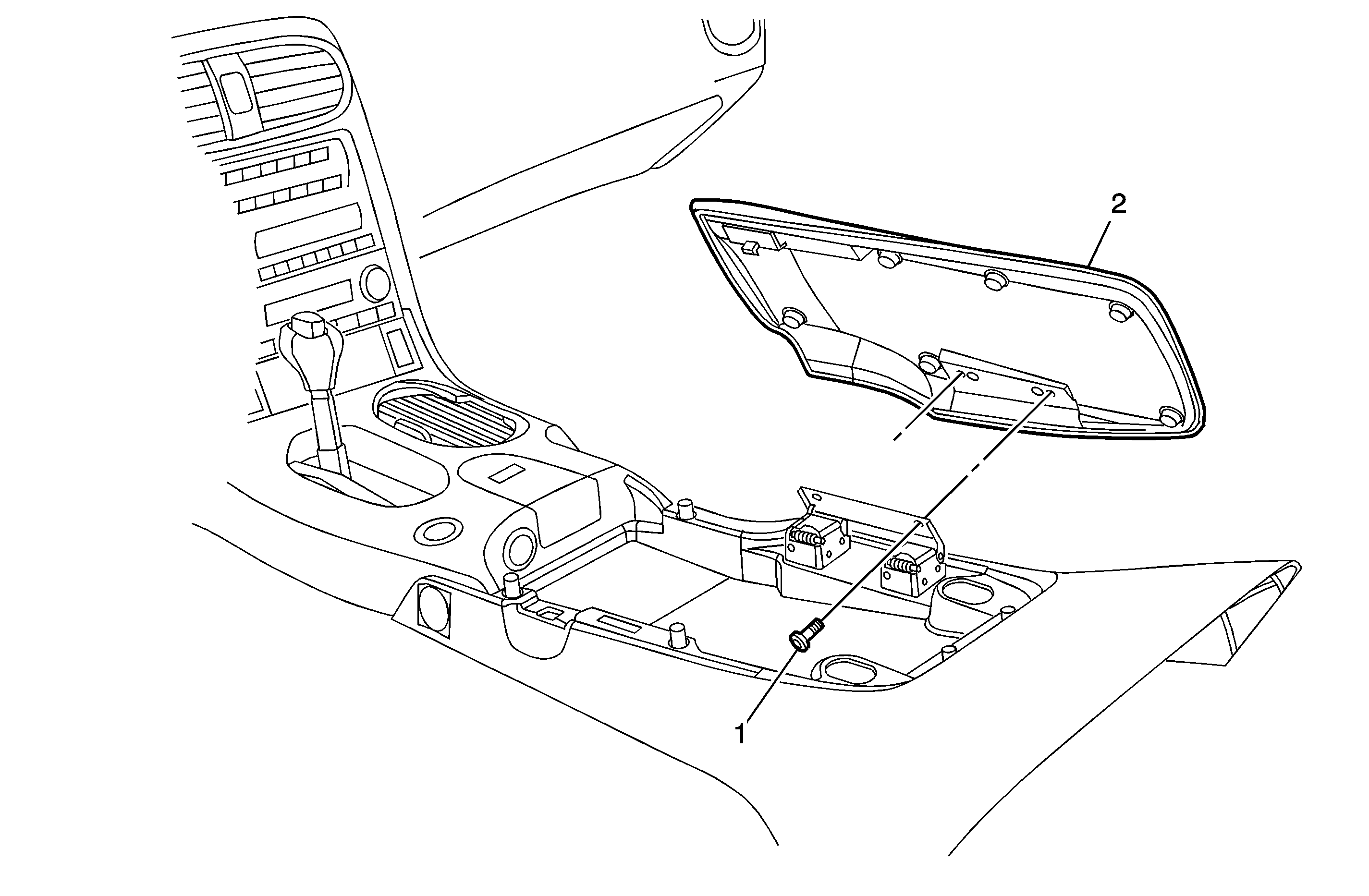 2

1