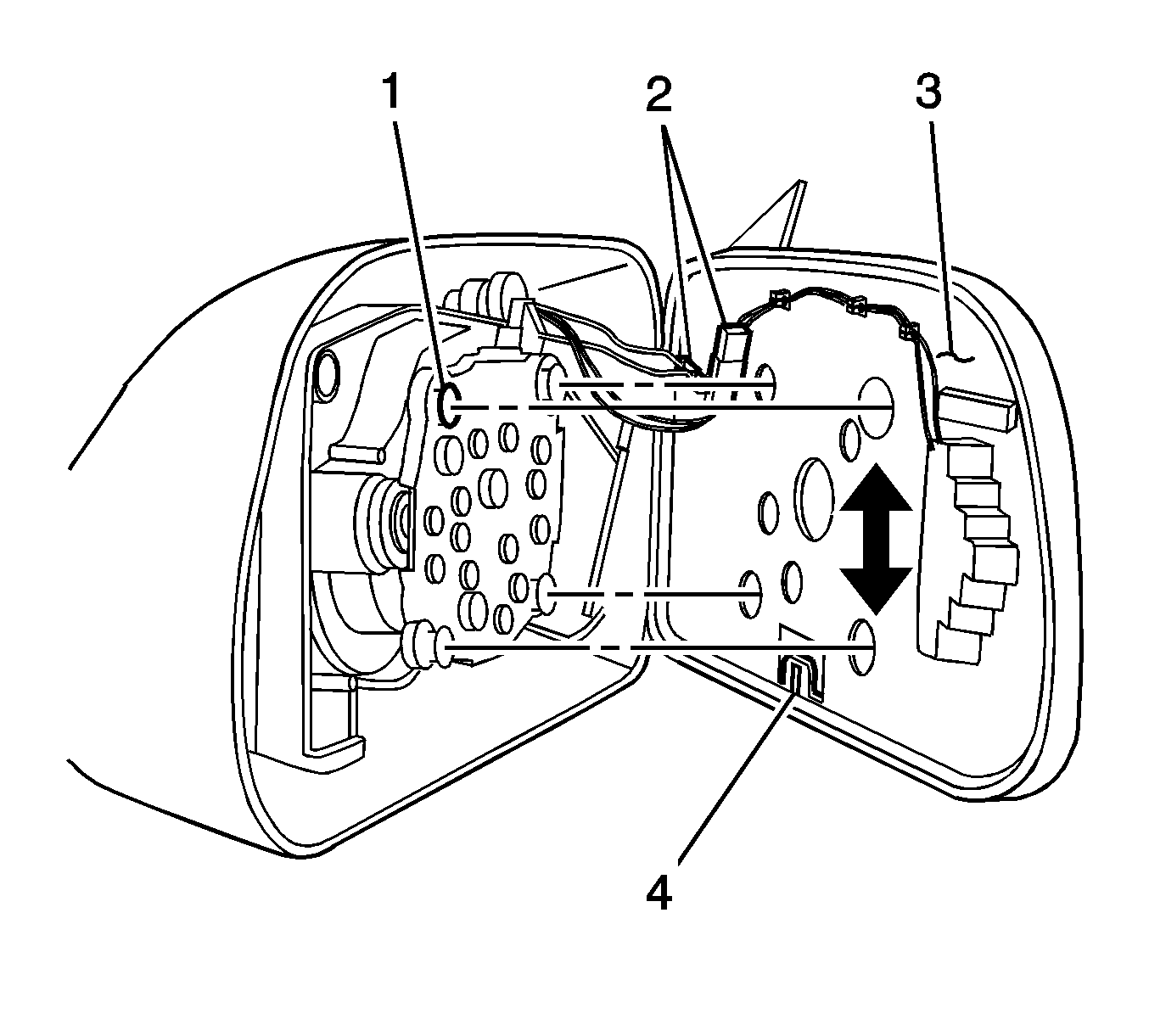 1
2
3
4