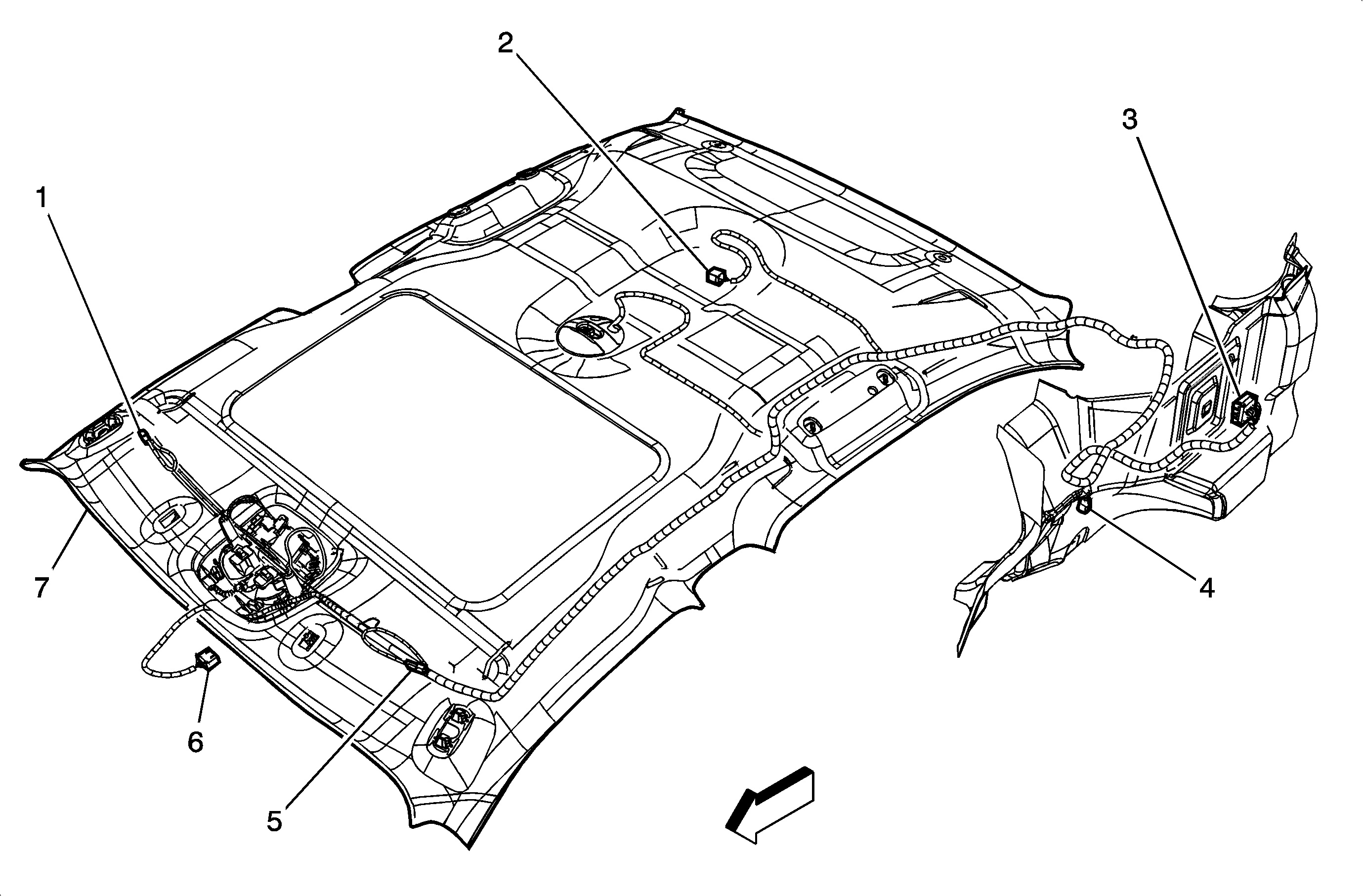 2
3
1
7
4
6
5