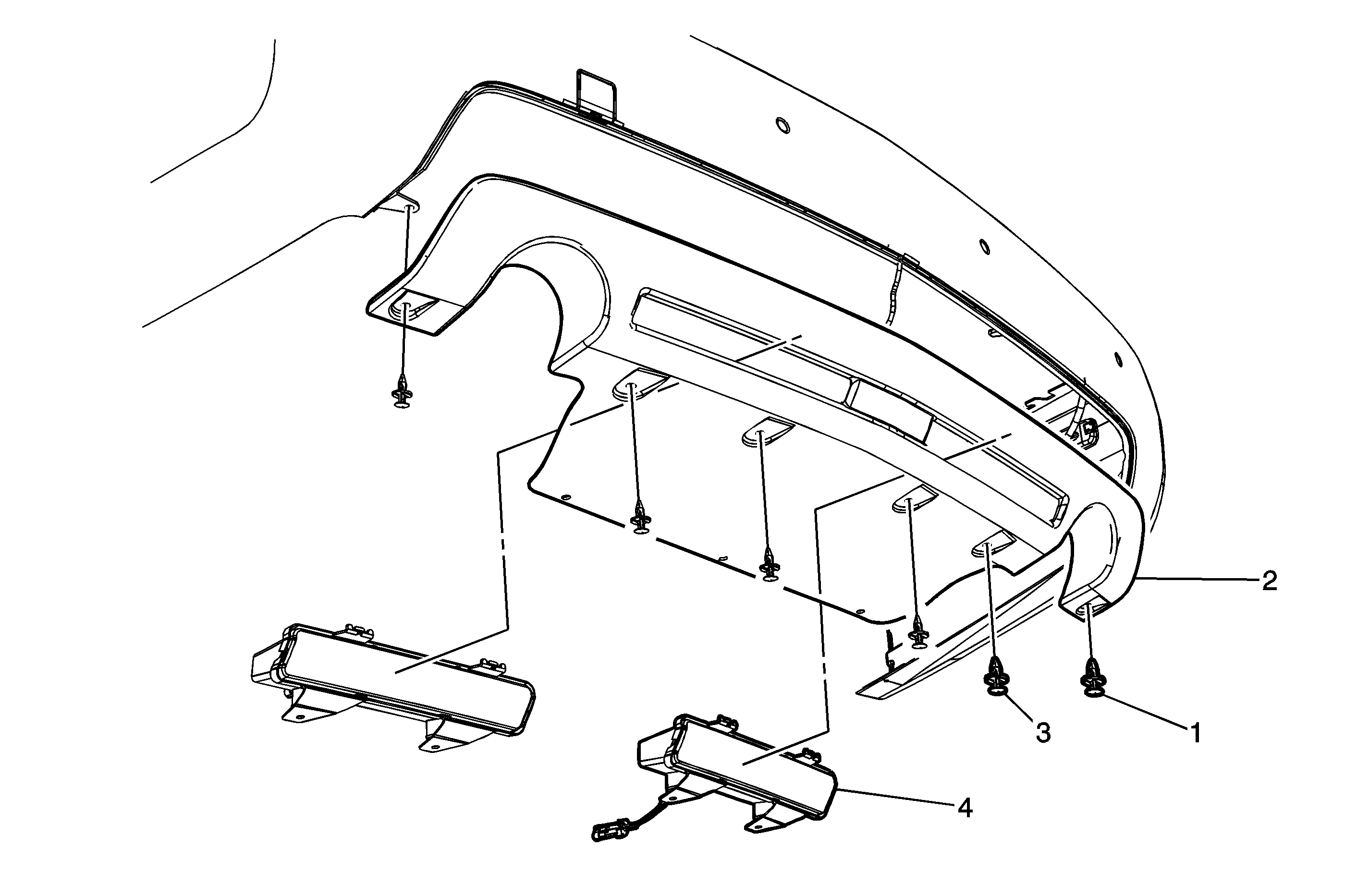 2

3

1

4