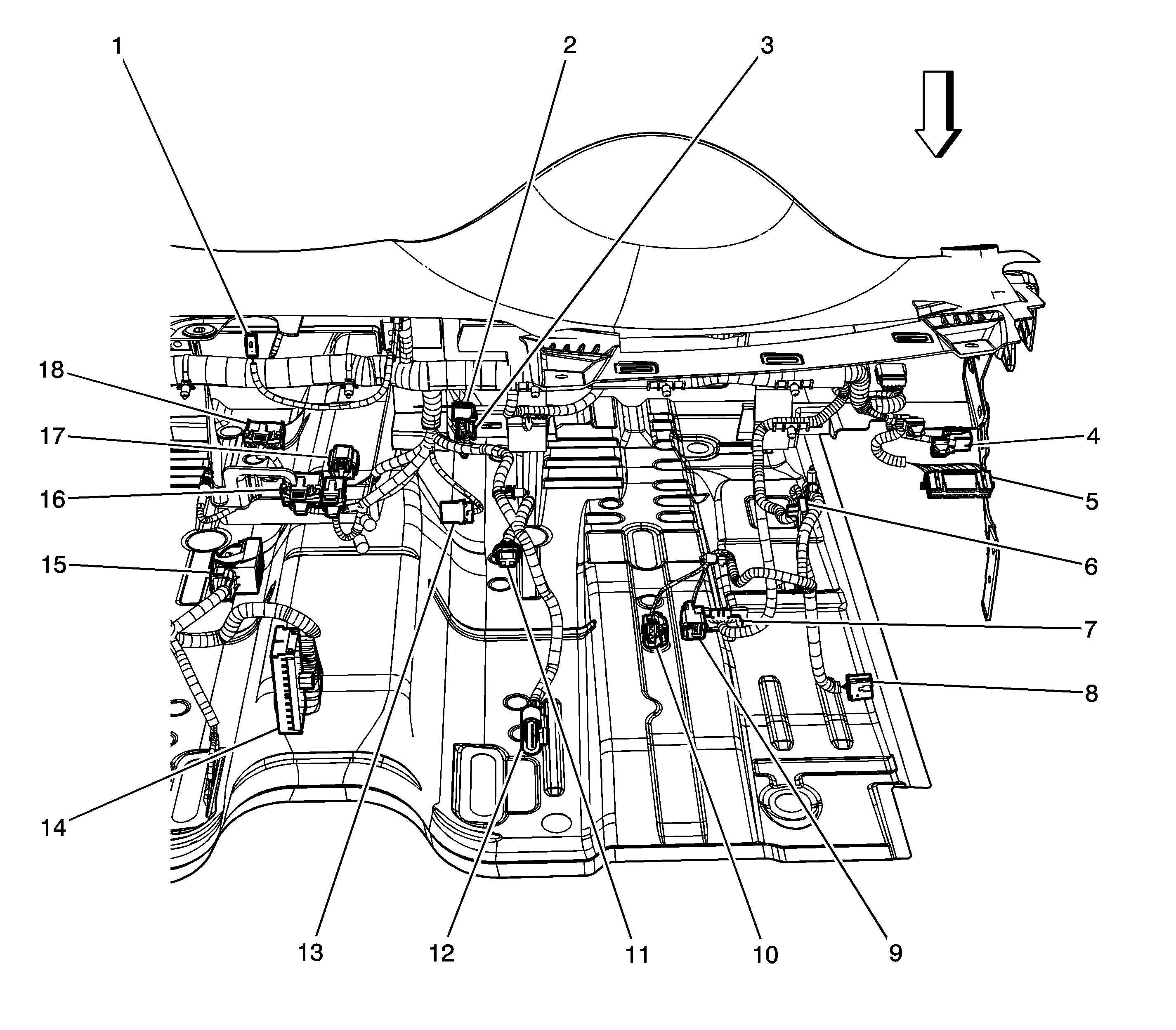 1
2
3
18
17
16
15
14
4
5
6
7
8
13
12
11
10
9