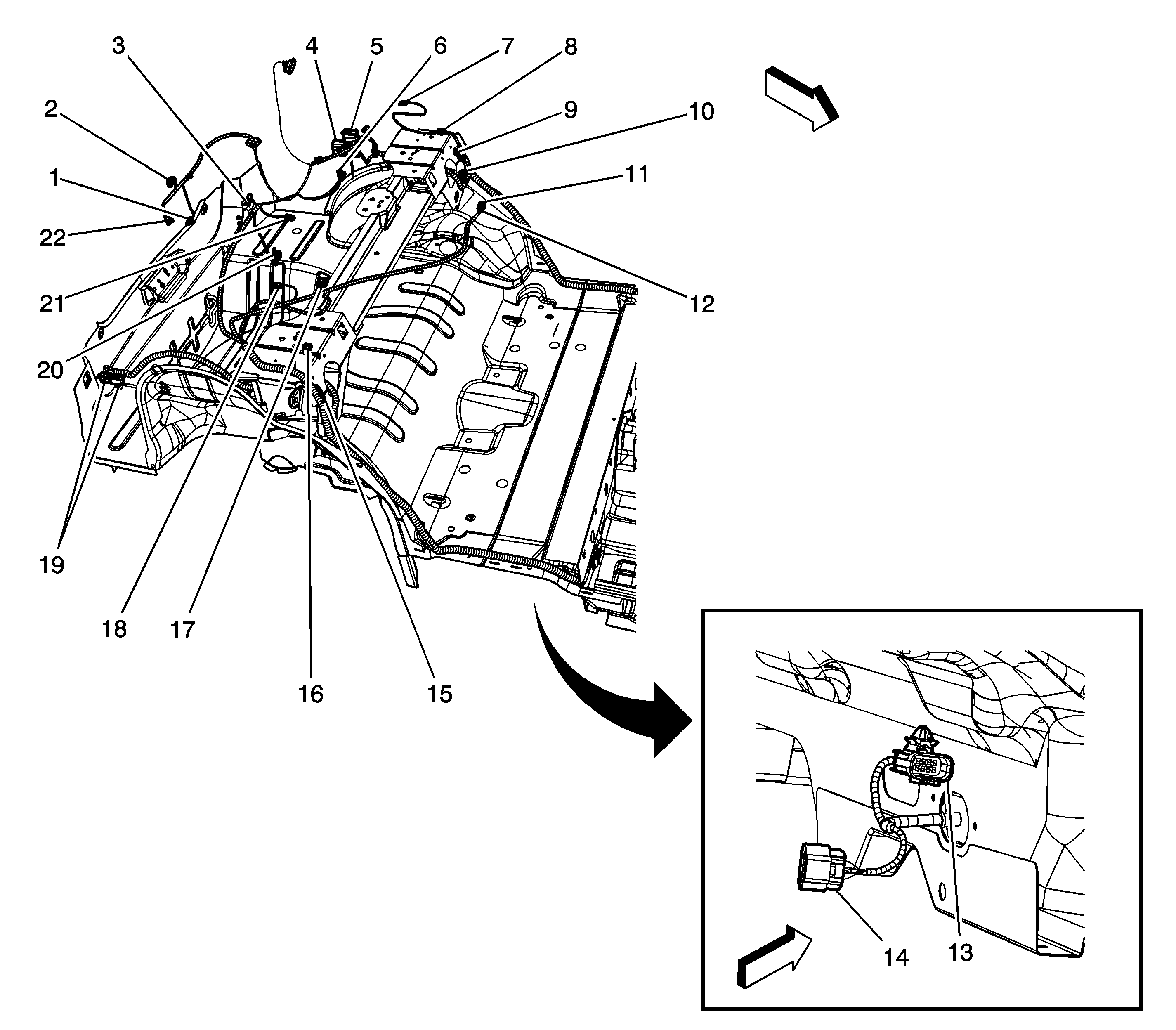 3
4
5
6
7
8
2
9
10
1
11
22
21
12
20
19
18
17
16
15
14
13