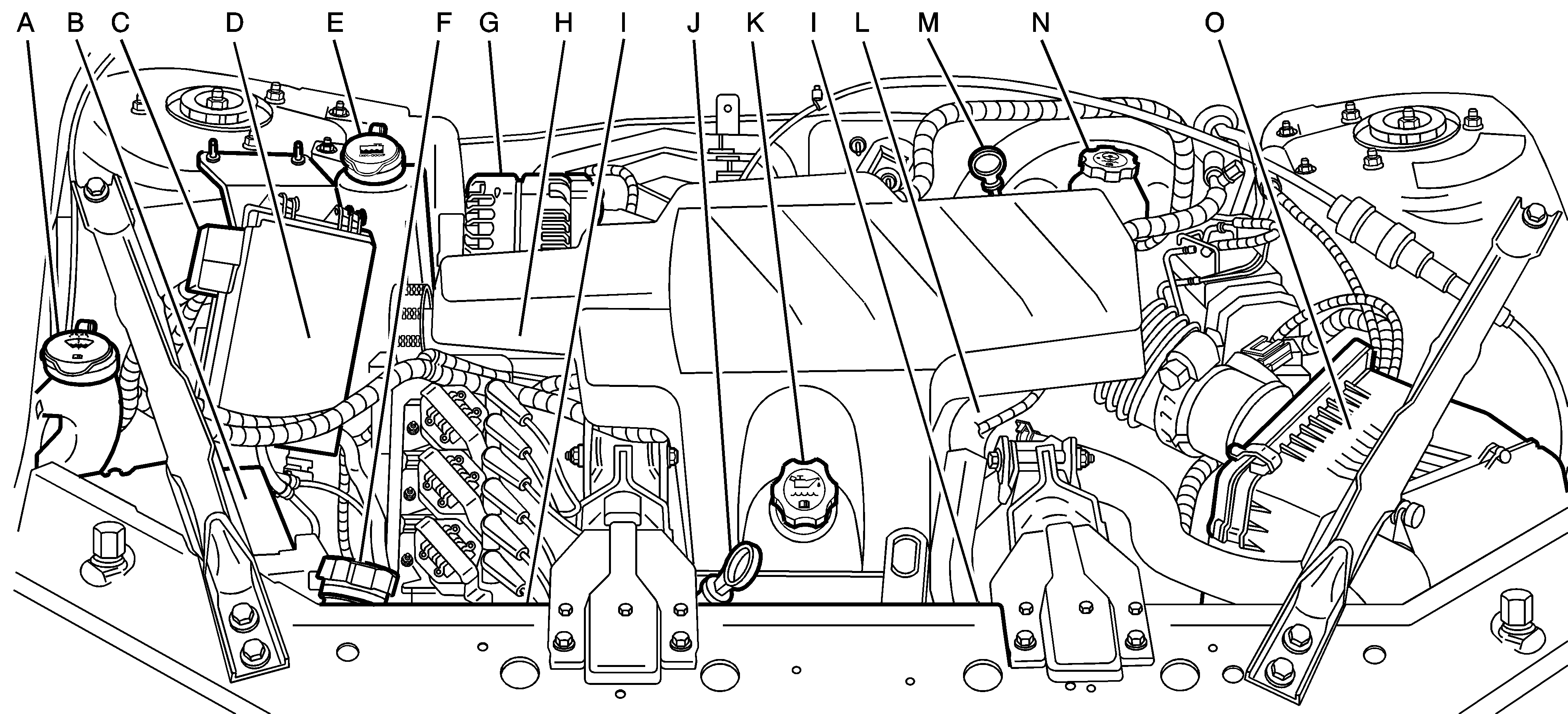 A B C D E F G H I J K I L M N O