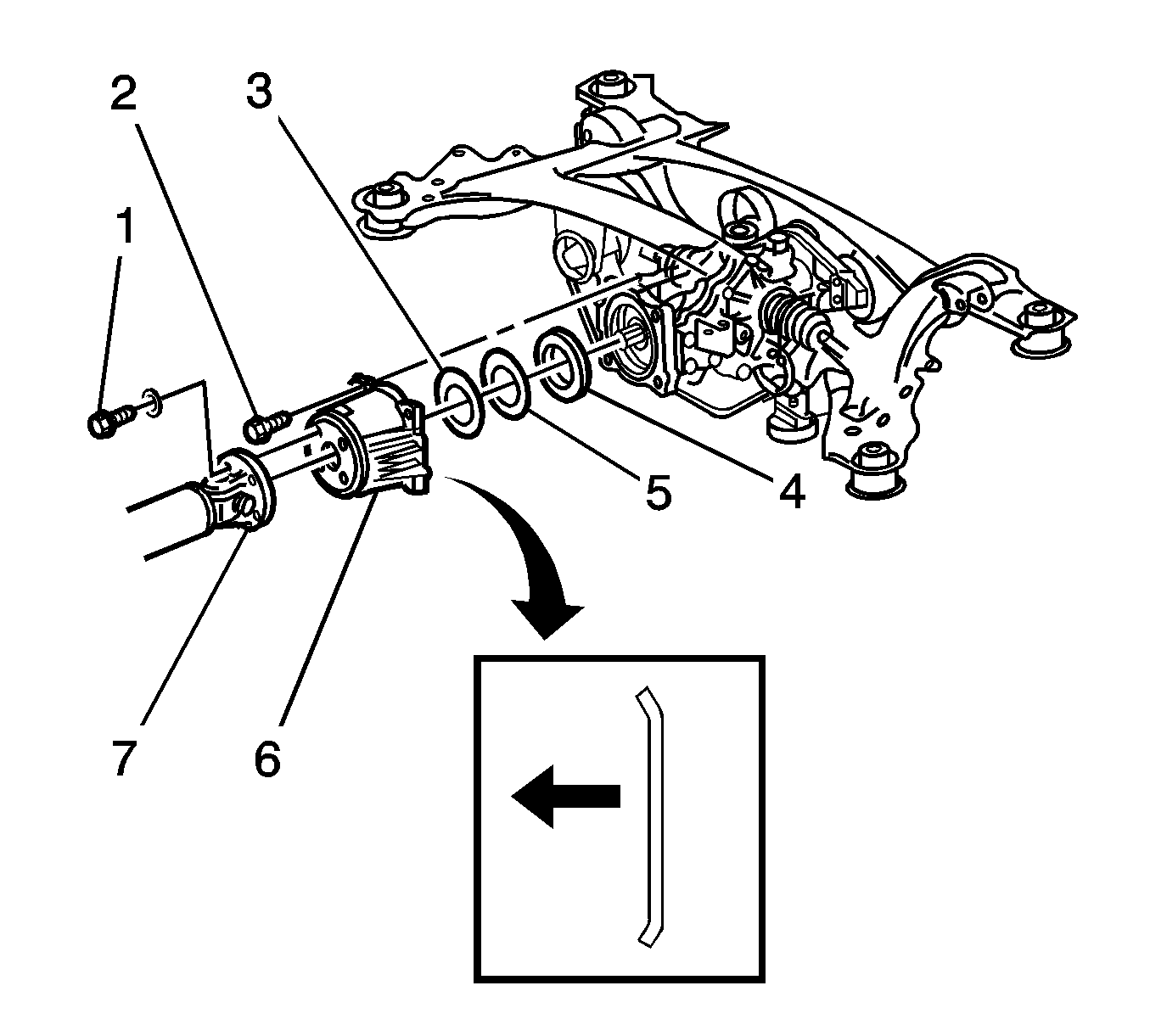 2
3
1
5
4
7
6