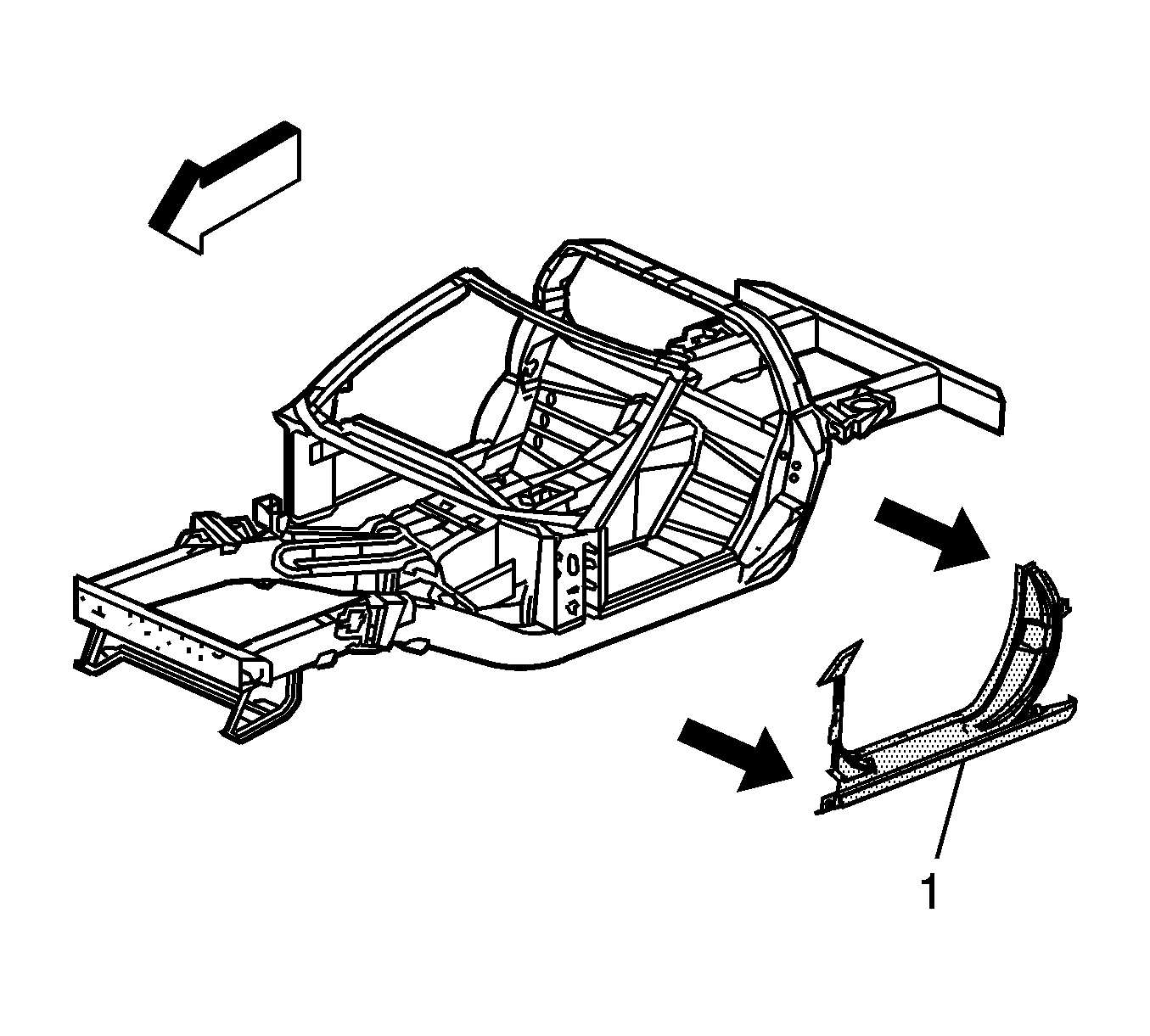 1