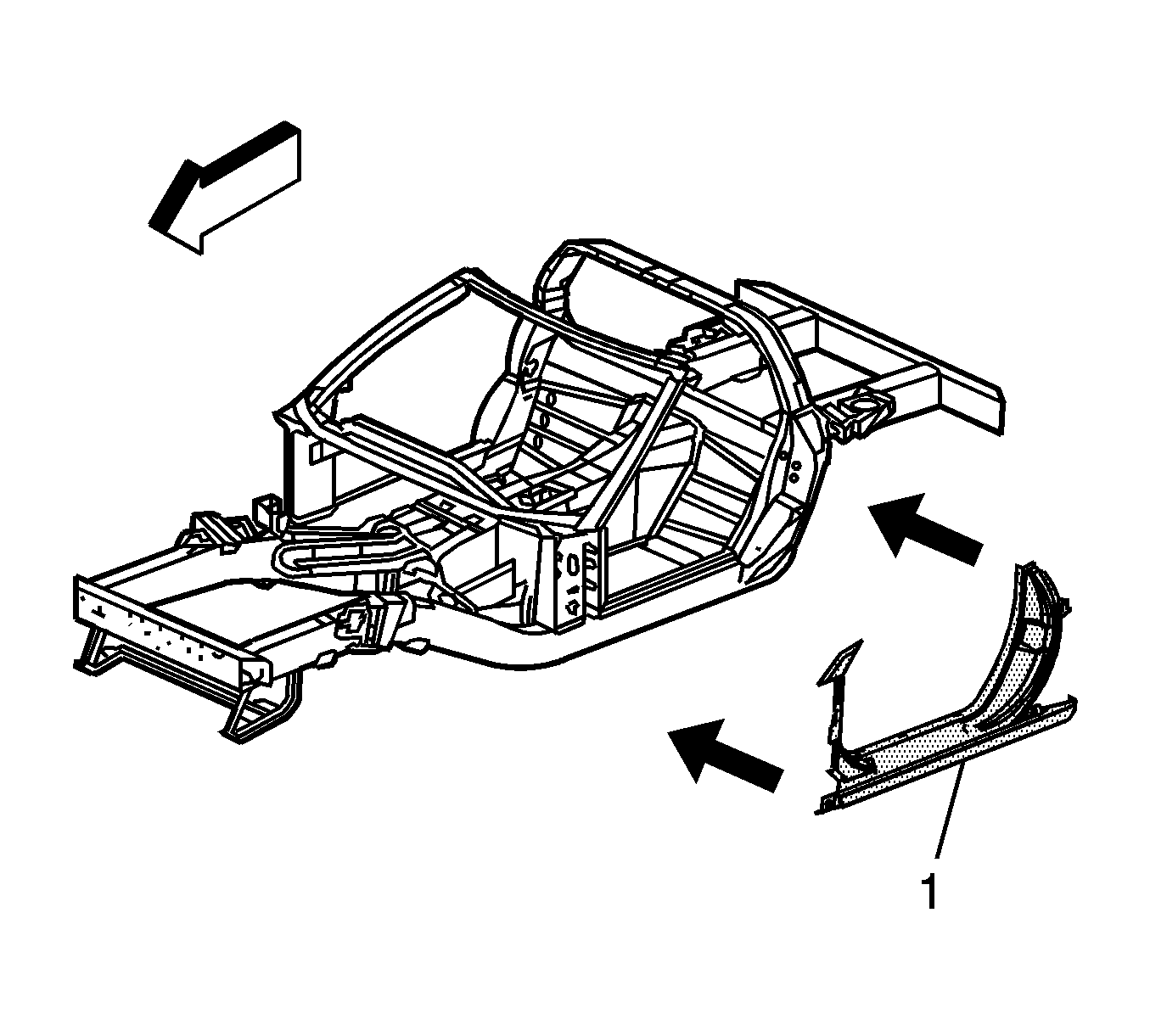 1