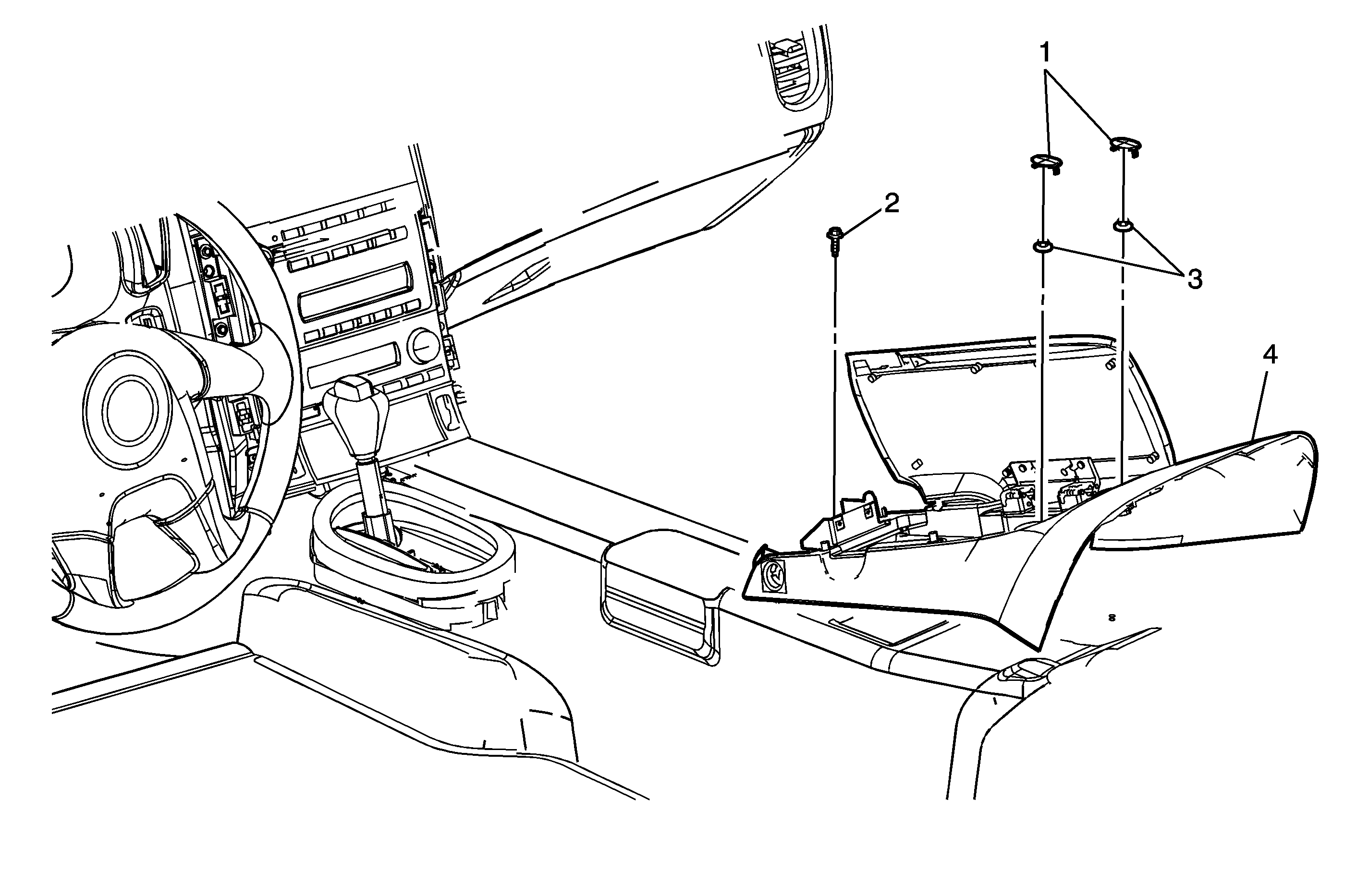 1
2
3
4