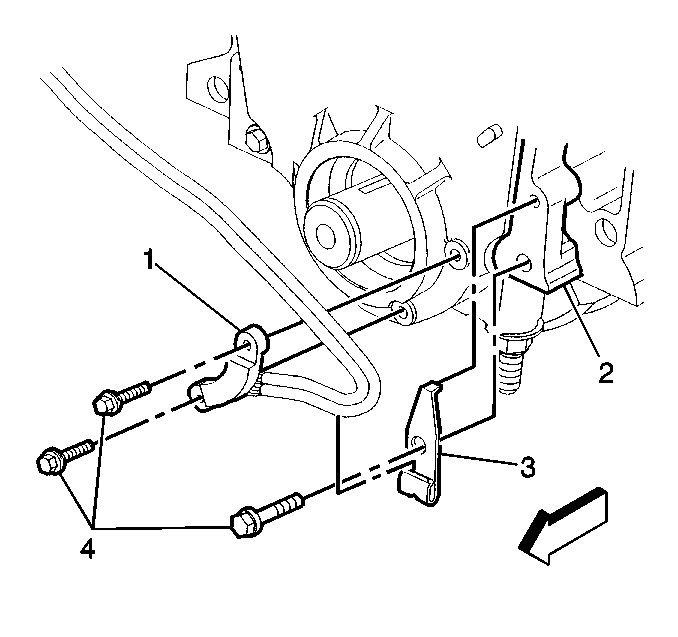 1
2
3
4