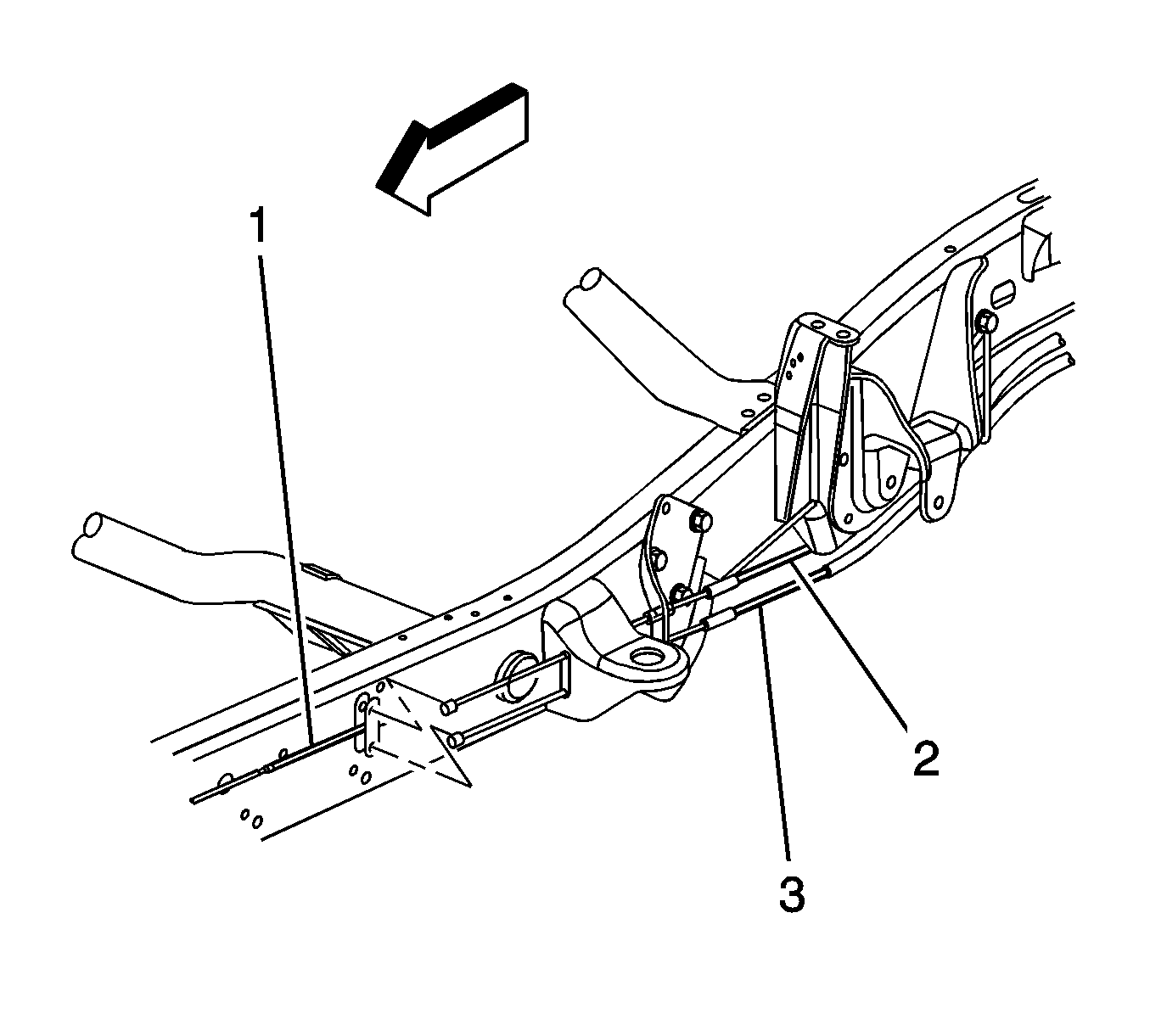 1
2
3