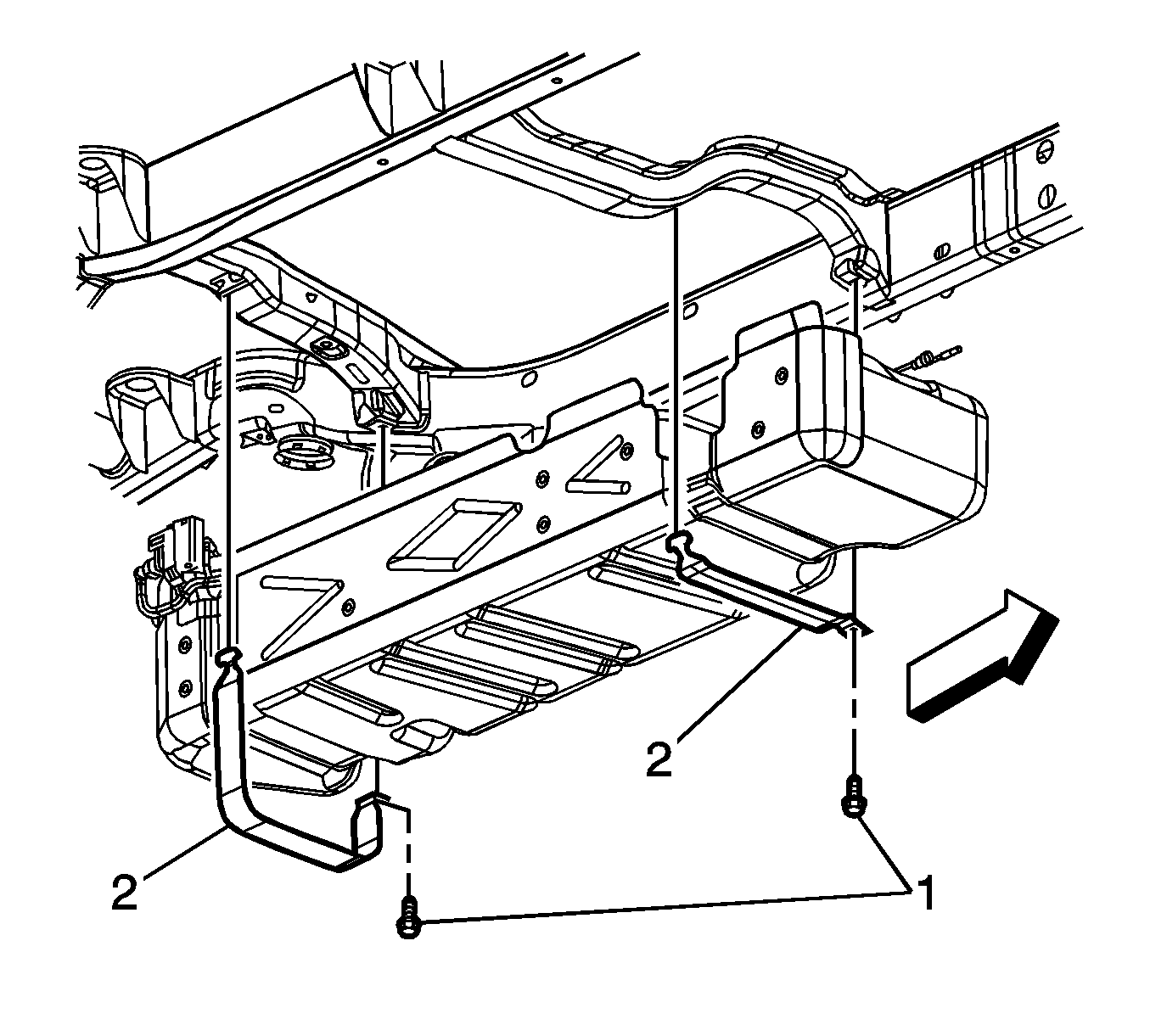 2
2
1