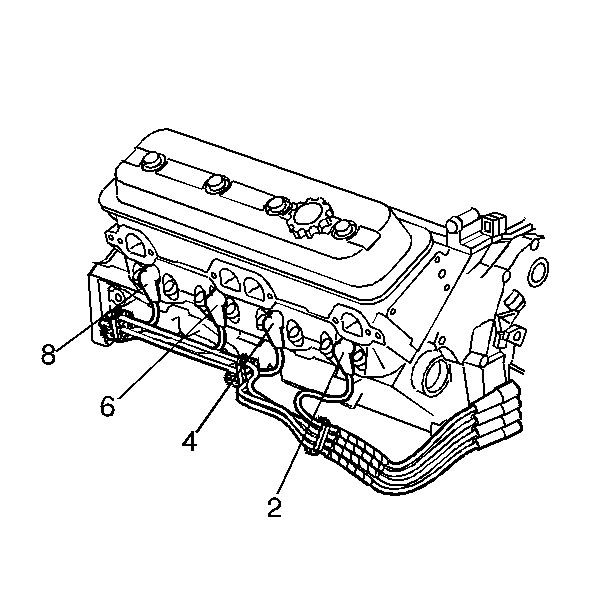 8
6
4
2